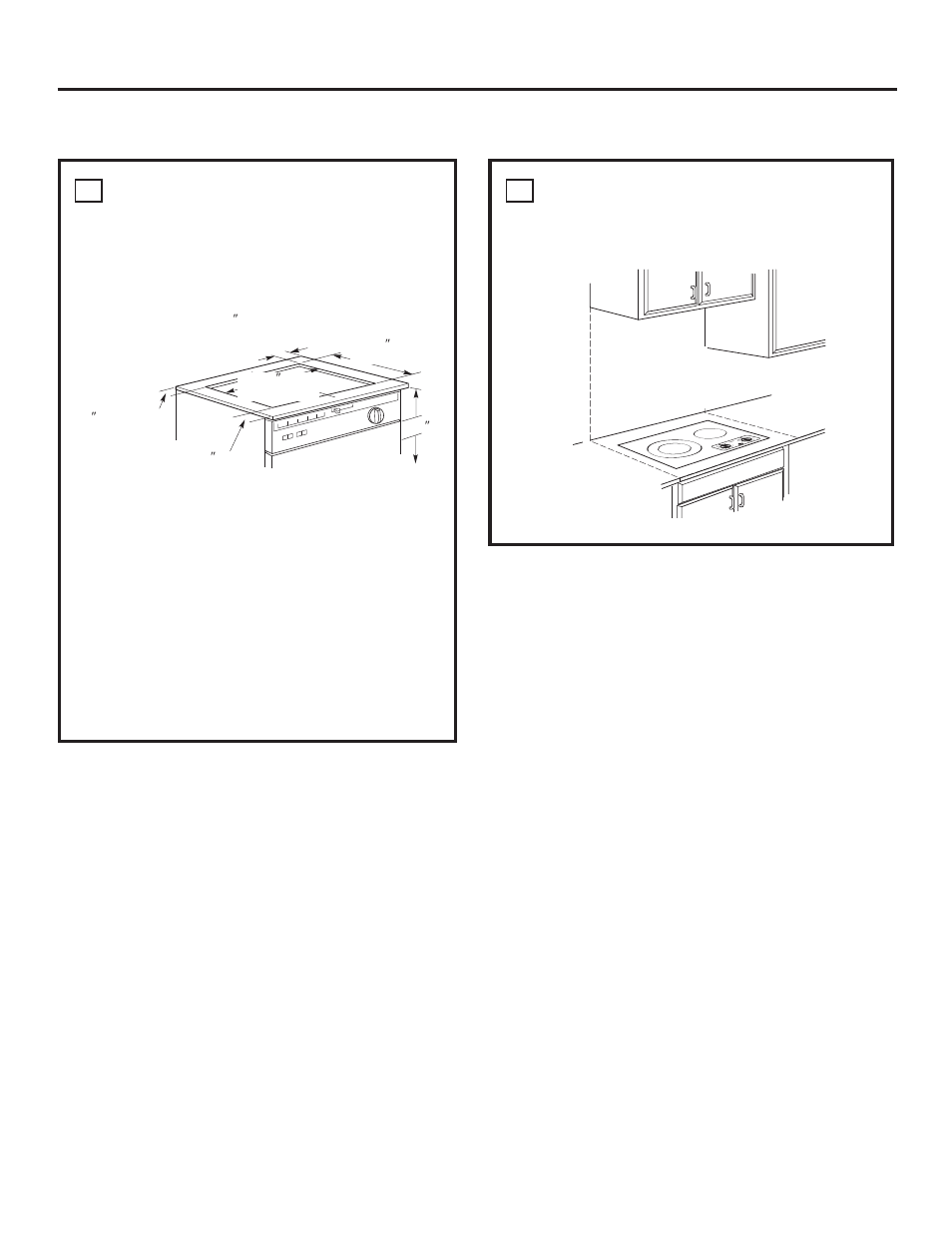 ″
″
″
″
″
″