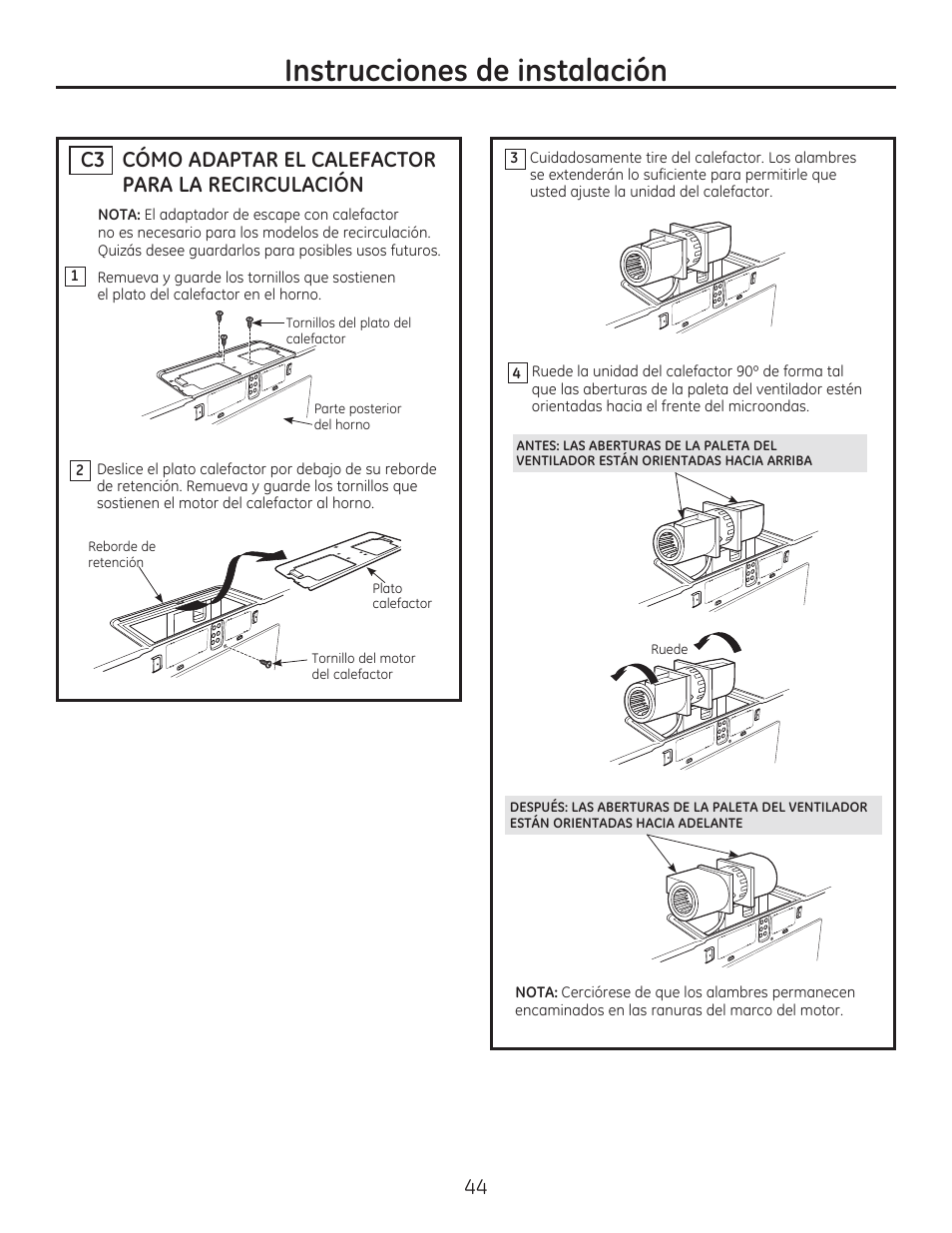 Instrucciones de instalación

C3 CÓMO ADAPTAR EL CALEFACTOR PARA LA RECIRCULACIÓN

NOTA: El adaptador de escape con calefactor no es necesario para los modelos de recirculación. Quizás desee guardarlos para posibles usos futuros.

1 Remueva y guarde los tornillos que sostienen el plato del calefactor en el horno.

Tornillos del plato del calefactor

Parte posterior del horno

2 Deslice el plato calefactor por debajo de su reborde de retención. Remueva y guarde los tornillos que sostienen el motor del calefactor al horno.

Reborde de retención

Plato calefactor

Tornillo del motor del calefactor

3 Cuidadosamente tire del calefactor. Los alambres se extenderán lo suficiente para permitirle que usted ajuste la unidad del calefactor.

4 Ruede la unidad del calefactor 90º de forma tal que las aberturas de la paleta del ventilador estén orientadas hacia el frente del microondas.

ANTES: LAS ABERTURAS DE LA PALETA DEL VENTILADOR ESTÁN ORIENTADAS HACIA ARRIBA

Ruede

DESPUÉS: LAS ABERTURAS DE LA PALETA DEL VENTILADOR ESTÁN ORIENTADAS HACIA ADELANTE

NOTA: Cerciórese de que los alambres permanecen encaminados en las ranuras del marco del motor.

44