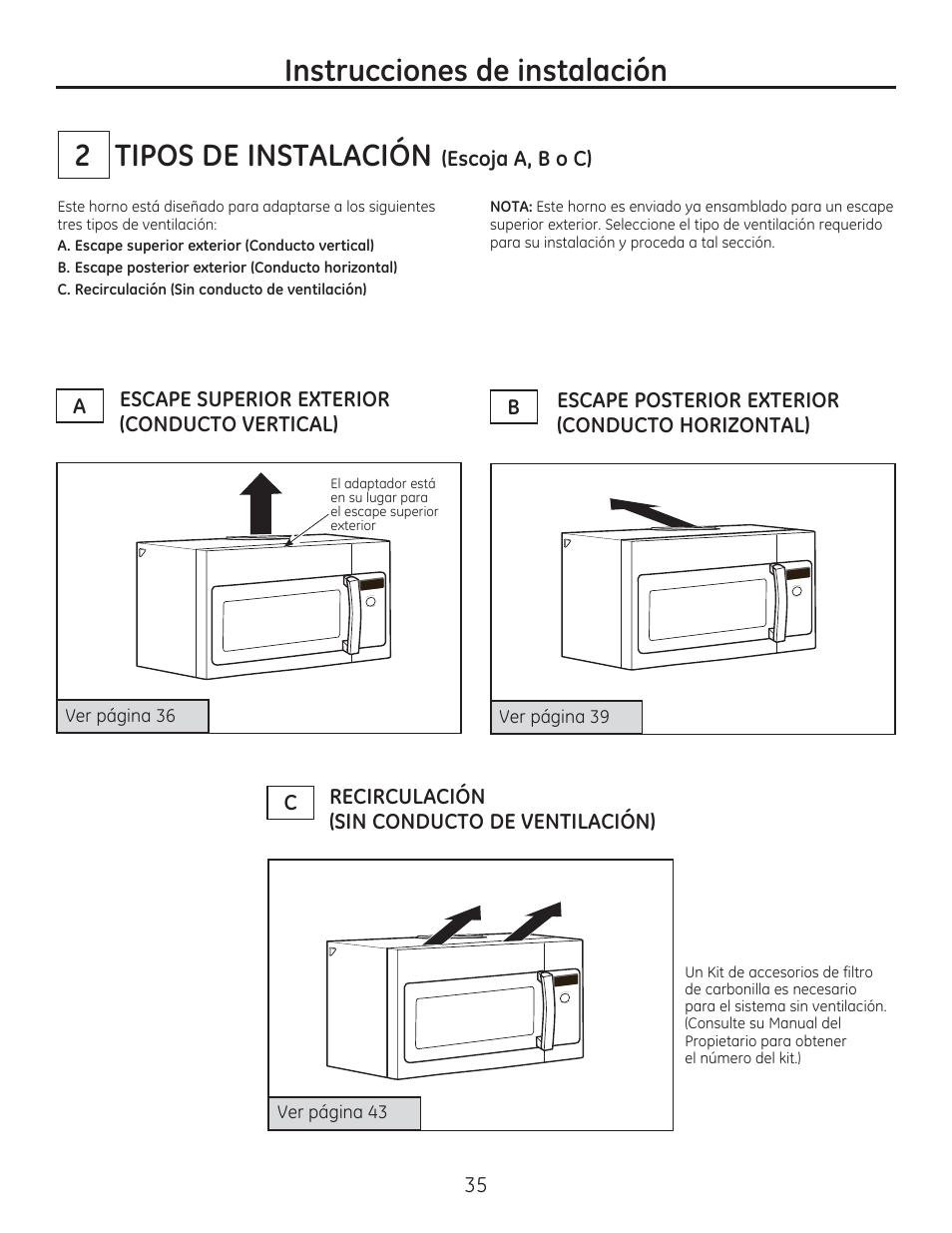 Instrucciones de instalación

2 TIPOS DE INSTALACIÓN (Escoja A, B o C)

Este horno está diseñado para adaptarse a los siguientes tres tipos de ventilación:
A. Escape superior exterior (Conducto vertical)
B. Escape posterior exterior (Conducto horizontal)
C. Recirculación (Sin conducto de ventilación)

NOTA: Este horno es enviado ya ensamblado para un escape superior exterior. Seleccione el tipo de ventilación requerido para su instalación y proceda a tal sección.

A ESCAPE SUPERIOR EXTERIOR (CONDUCTO VERTICAL)

El adaptador está en su lugar para el escape superior exterior

Ver página 36

B ESCAPE POSTERIOR EXTERIOR (CONDUCTO HORIZONTAL)

Ver página 39

C RECIRCULACIÓN (SIN CONDUCTO DE VENTILACIÓN)

Ver página 43

Un Kit de accesorios de filtro de carbonilla es necesario para el sistema sin ventilación. (Consulte su Manual del Propietario para obtener el número del kit.)

35