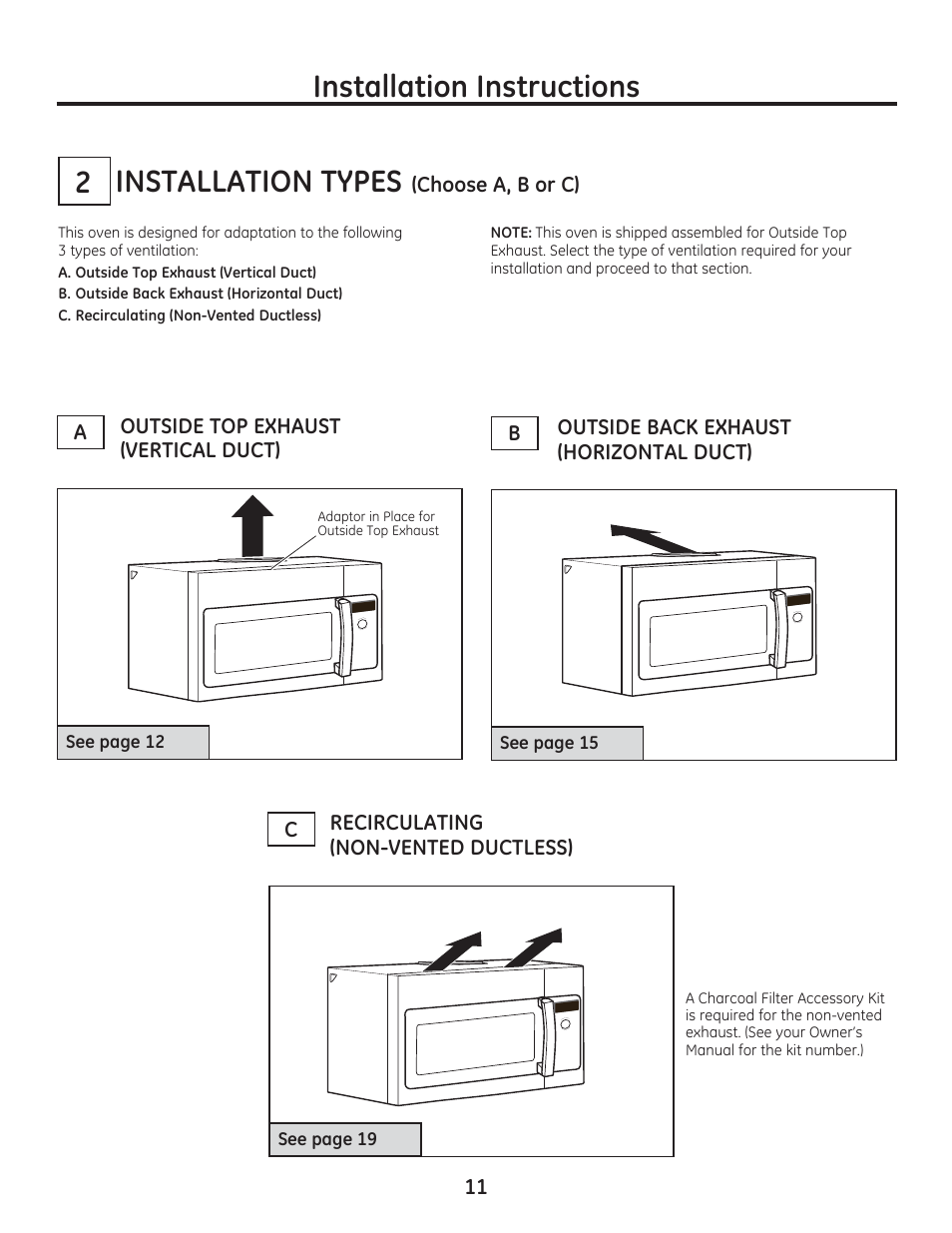 Installation Instructions

2 INSTALLATION TYPES (Choose A, B or C)

This oven is designed for adaptation to the following 3 types of ventilation:
A. Outside Top Exhaust (Vertical Duct)
B. Outside Back Exhaust (Horizontal Duct)
C. Recirculating (Non-Vented Ductless)

NOTE: This oven is shipped assembled for Outside Top Exhaust. Select the type of ventilation required for your installation and proceed to that section.

A OUTSIDE TOP EXHAUST (VERTICAL DUCT)

Adaptor in Place for Outside Top Exhaust

See page 12

B OUTSIDE BACK EXHAUST (HORIZONTAL DUCT)

See page 15

C RECIRCULATING (NON-VENTED DUCTLESS)

See page 19

A Charcoal Filter Accessory Kit is required for the non-vented exhaust. (See your Owner's Manual for the kit number.)

11