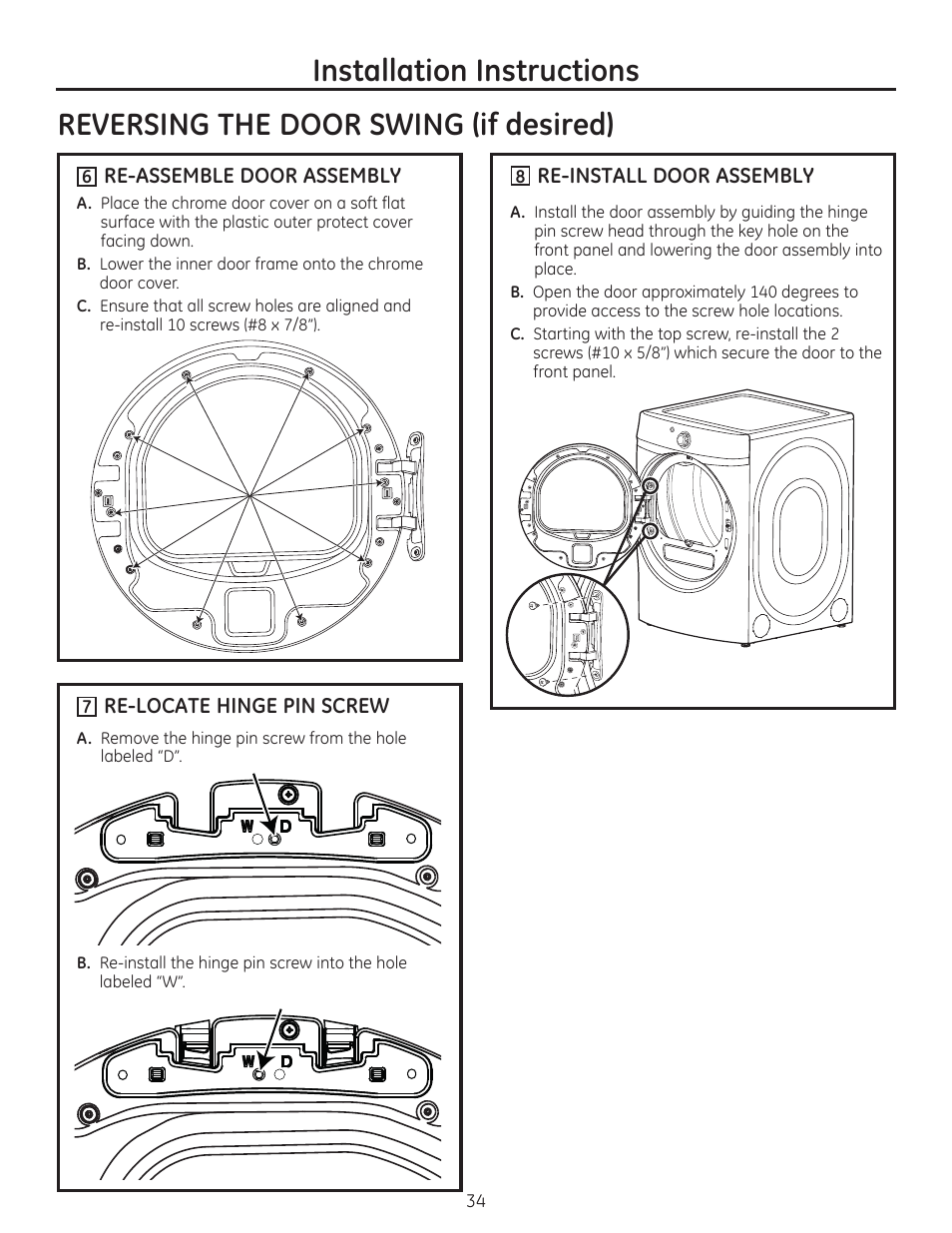 Installation Instructions

REVERSING THE DOOR SWING (if desired)

6 RE-ASSEMBLE DOOR ASSEMBLY

A. Place the chrome door cover on a soft flat surface with the plastic outer protect cover facing down.

B. Lower the inner door frame onto the chrome door cover.

C. Ensure that all screw holes are aligned and re-install 10 screws (#8 x 7/8").

7 RE-LOCATE HINGE PIN SCREW

A. Remove the hinge pin screw from the hole labeled "D".

W D

B. Re-install the hinge pin screw into the hole labeled "W".

W D

8 RE-INSTALL DOOR ASSEMBLY

A. Install the door assembly by guiding the hinge pin screw head through the key hole on the front panel and lowering the door assembly into place.

B. Open the door approximately 140 degrees to provide access to the screw hole locations.

C. Starting with the top screw, re-install the 2 screws (#10 x 5/8") which secure the door to the front panel.

34