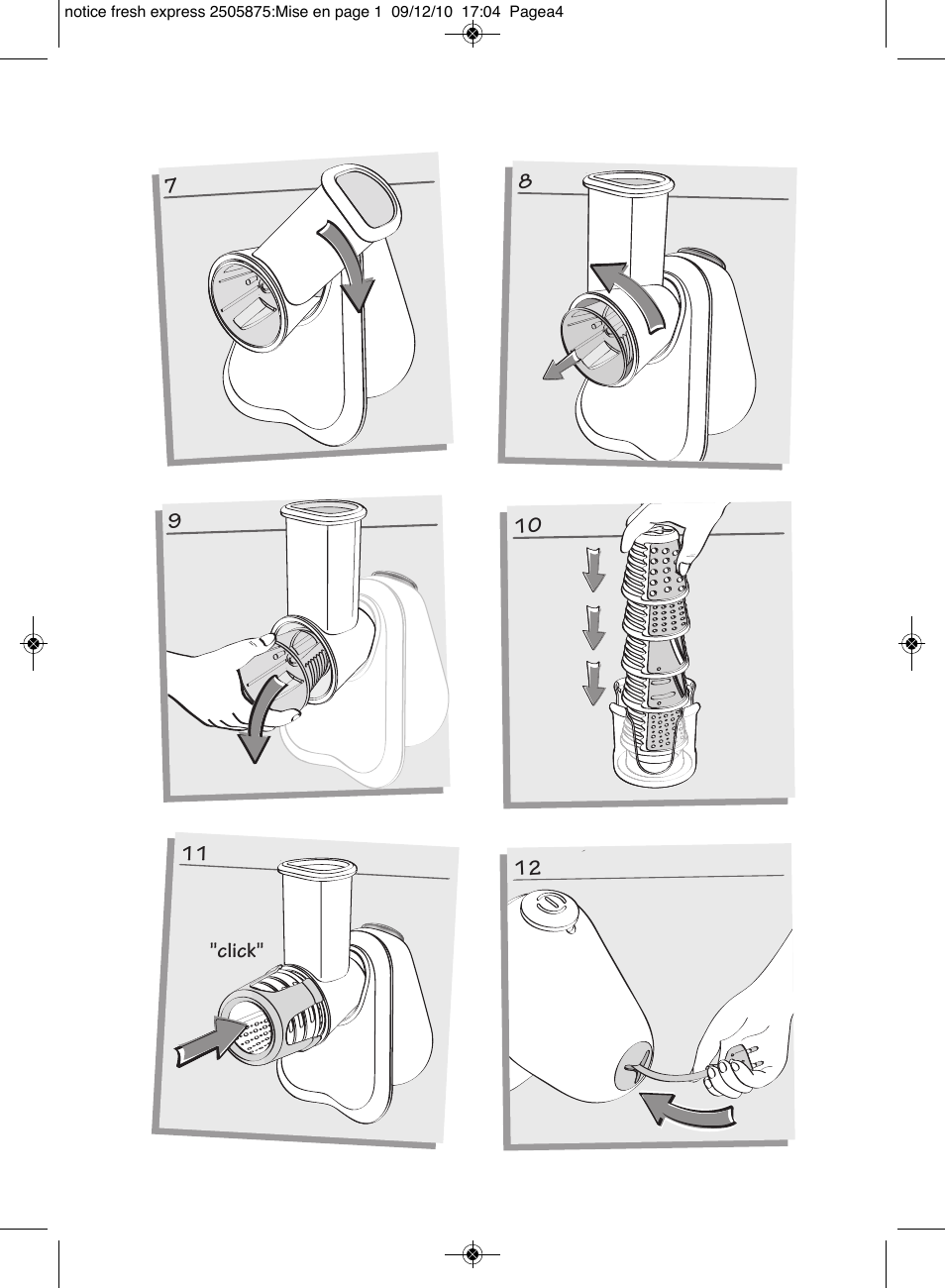 notice fresh express 2505875:Mise en page 1 09/12/10 17:04 Pagea4

7

8

9

10

11

"click"

12