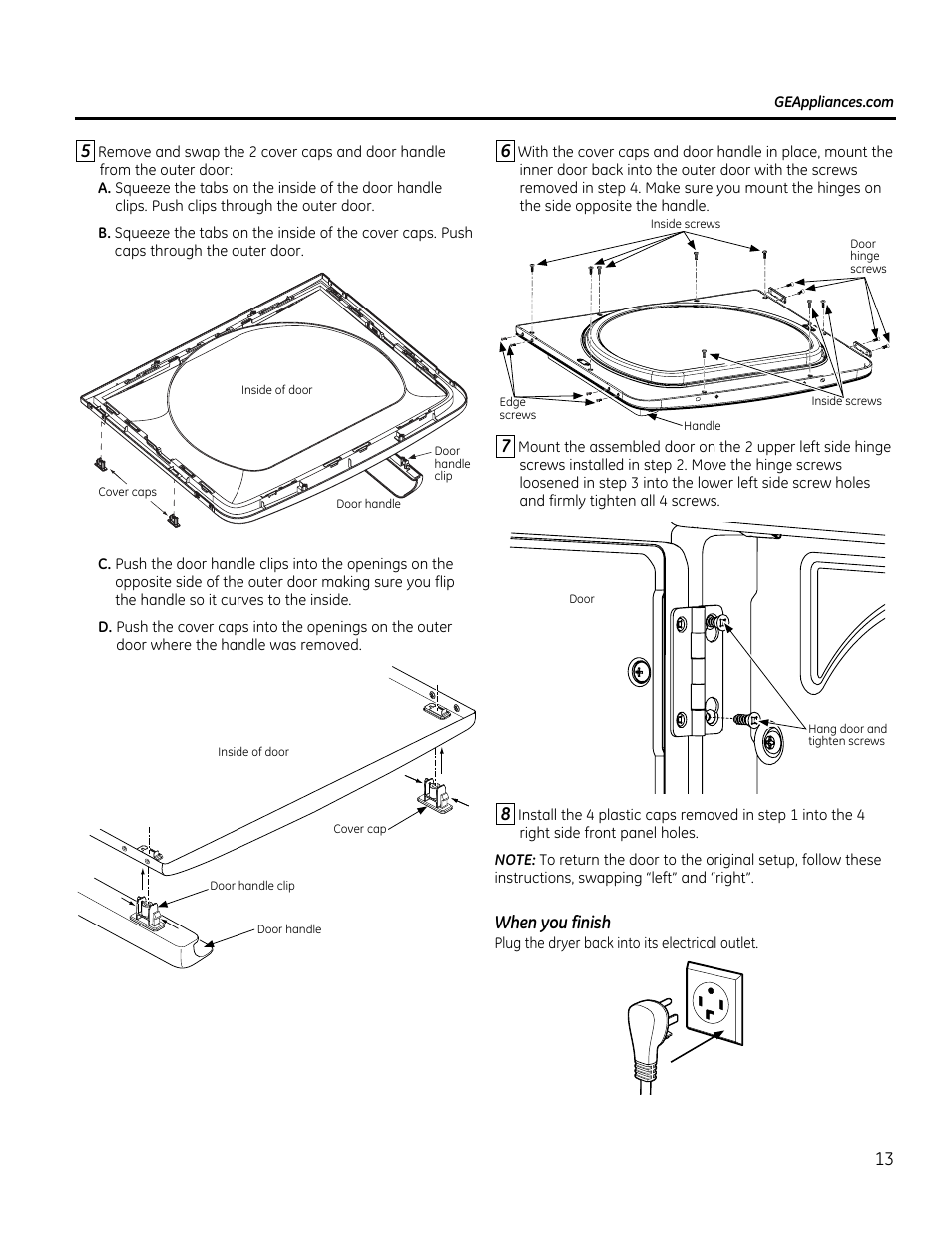 GEAppliances.com

5 Remove and swap the 2 cover caps and door handle from the outer door:

A. Squeeze the tabs on the inside of the door handle clips. Push clips through the outer door.

B. Squeeze the tabs on the inside of the cover caps. Push caps through the outer door.

Inside of door

Door handle clip

Cover caps

Door handle

C. Push the door handle clips into the openings on the opposite side of the outer door making sure you flip the handle so it curves to the inside.

D. Push the cover caps into the openings on the outer door where the handle was removed.

Inside of door

Cover cap

Door handle clip

Door handle

6 With the cover caps and door handle in place, mount the inner door back into the outer door with the screws removed in step 4. Make sure you mount the hinges on the side opposite the handle.

Inside screws

Door hinge screws

Edge screws

Handle

Inside screws

7 Mount the assembled door on the 2 upper left side hinge screws installed in step 2. Move the hinge screws loosened in step 3 into the lower left side screw holes and firmly tighten all 4 screws.

Door

Hang door and tighten screws

8 Install the 4 plastic caps removed in step 1 into the 4 right side front panel holes.

NOTE: To return the door to the original setup, follow these instructions, swapping “left” and “right”.

When you finish

Plug the dryer back into its electrical outlet.

13