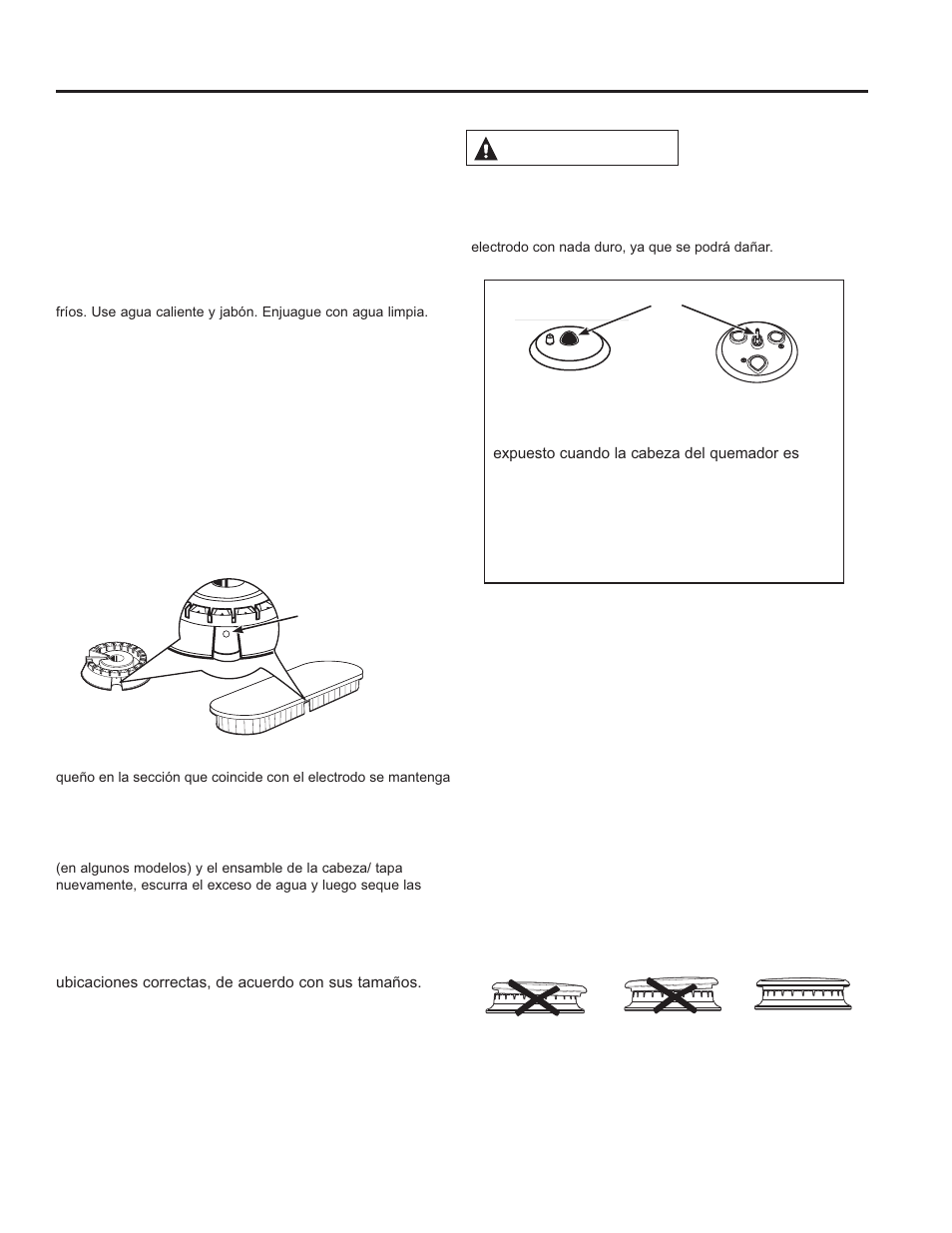 fríos. Use agua caliente y jabón. Enjuague con agua limpia.

queño en la sección que coincide con el electrodo se mantenga

(en algunos modelos) y el ensamble de la cabeza/ tapa nuevamente, escurra el exceso de agua y luego seque las

ubicaciones correctas, de acuerdo con sus tamaños.

electrodo con nada duro, ya que se podrá dañar.

expuesto cuando la cabeza del quemador es