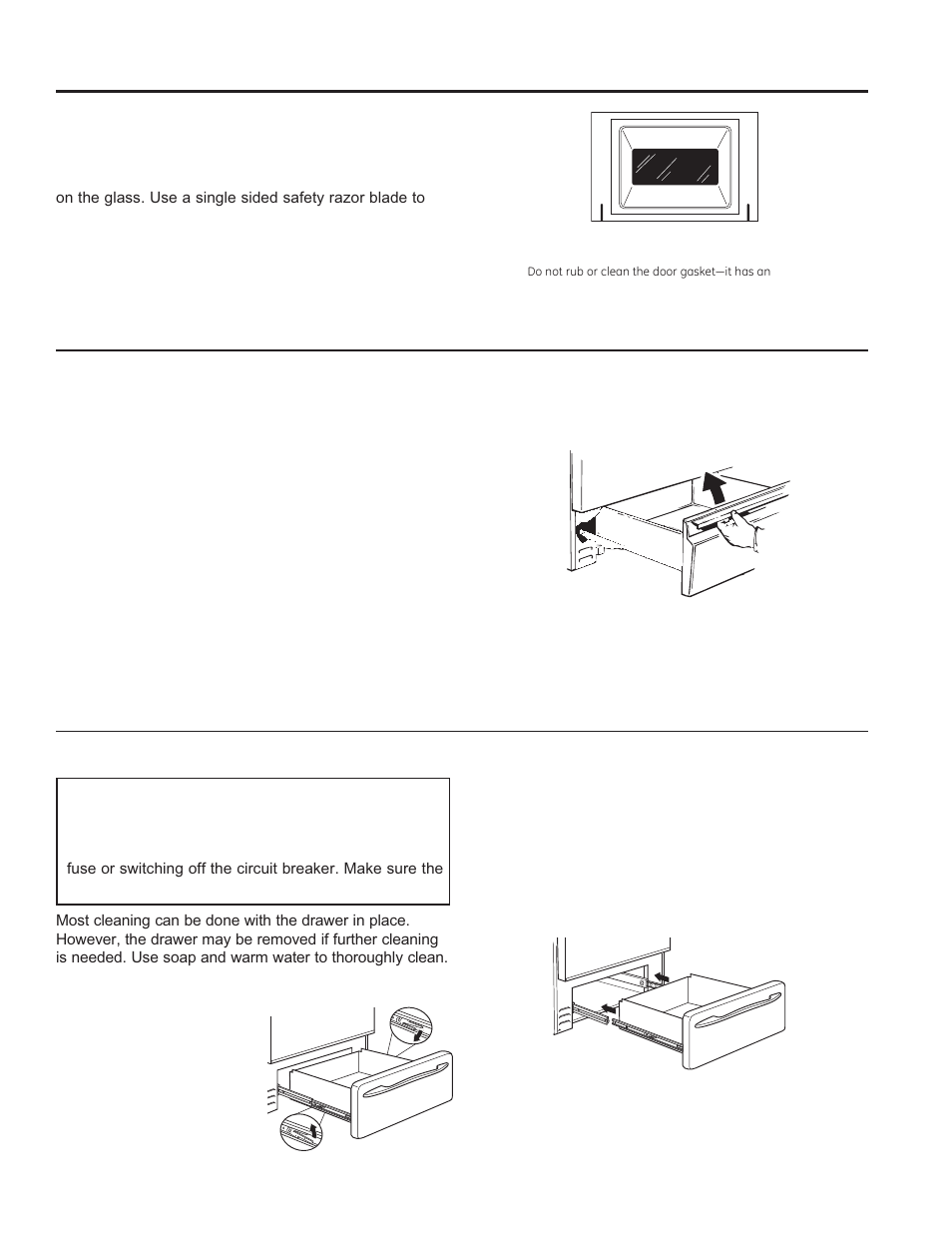 on the glass. Use a single sided safety razor blade to

Do not rub or clean the door gasket—it has an

fuse or switching off the circuit breaker. Make sure the

Most cleaning can be done with the drawer in place. However, the drawer may be removed if further cleaning is needed. Use soap and warm water to thoroughly clean.