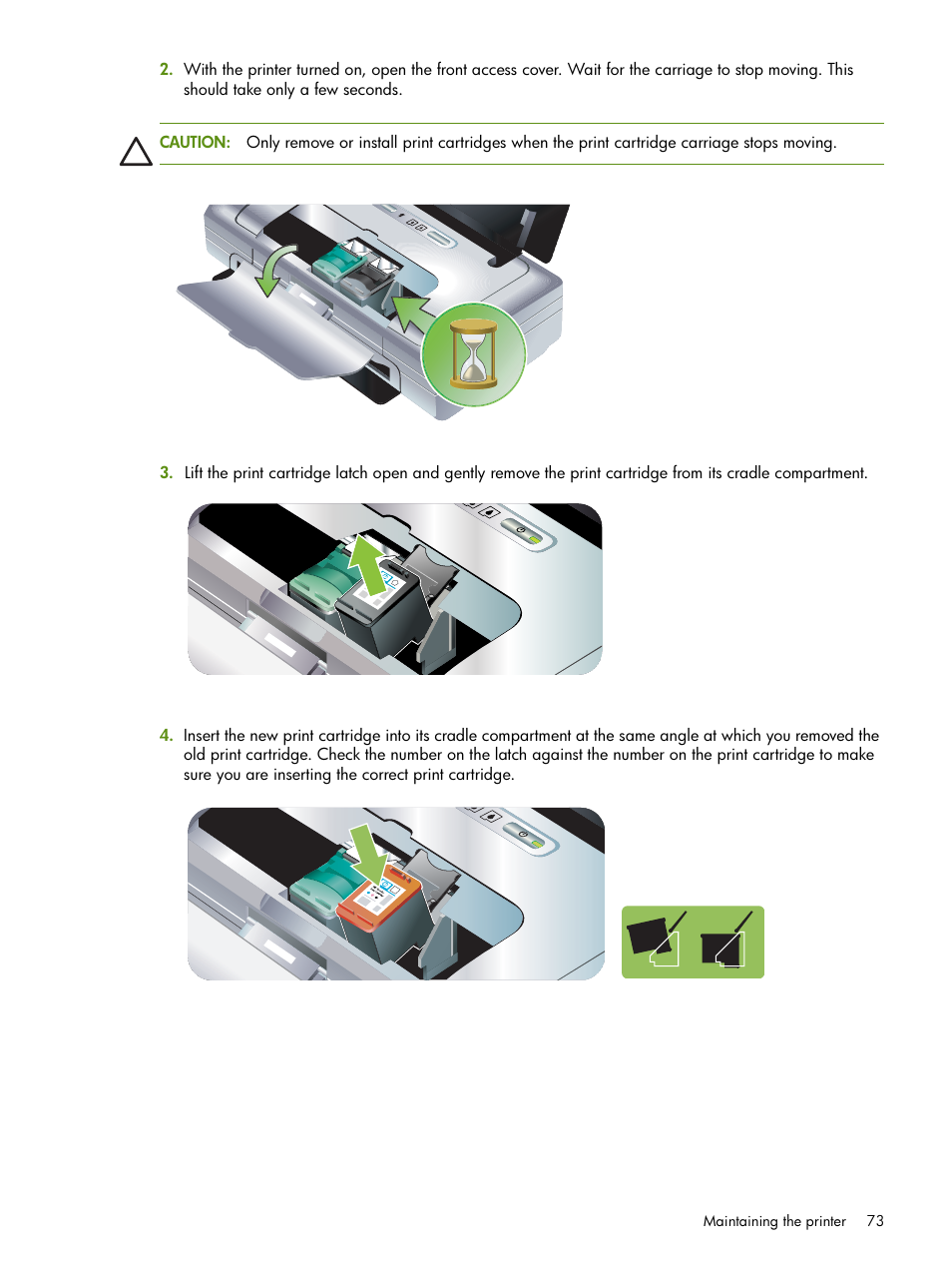 2. With the printer turned on, open the front access cover. Wait for the carriage to stop moving. This should take only a few seconds.

CAUTION: Only remove or install print cartridges when the print cartridge carriage stops moving.

3. Lift the print cartridge latch open and gently remove the print cartridge from its cradle compartment.

4. Insert the new print cartridge into its cradle compartment at the same angle at which you removed the old print cartridge. Check the number on the latch against the number on the print cartridge to make sure you are inserting the correct print cartridge.

Maintaining the printer 73