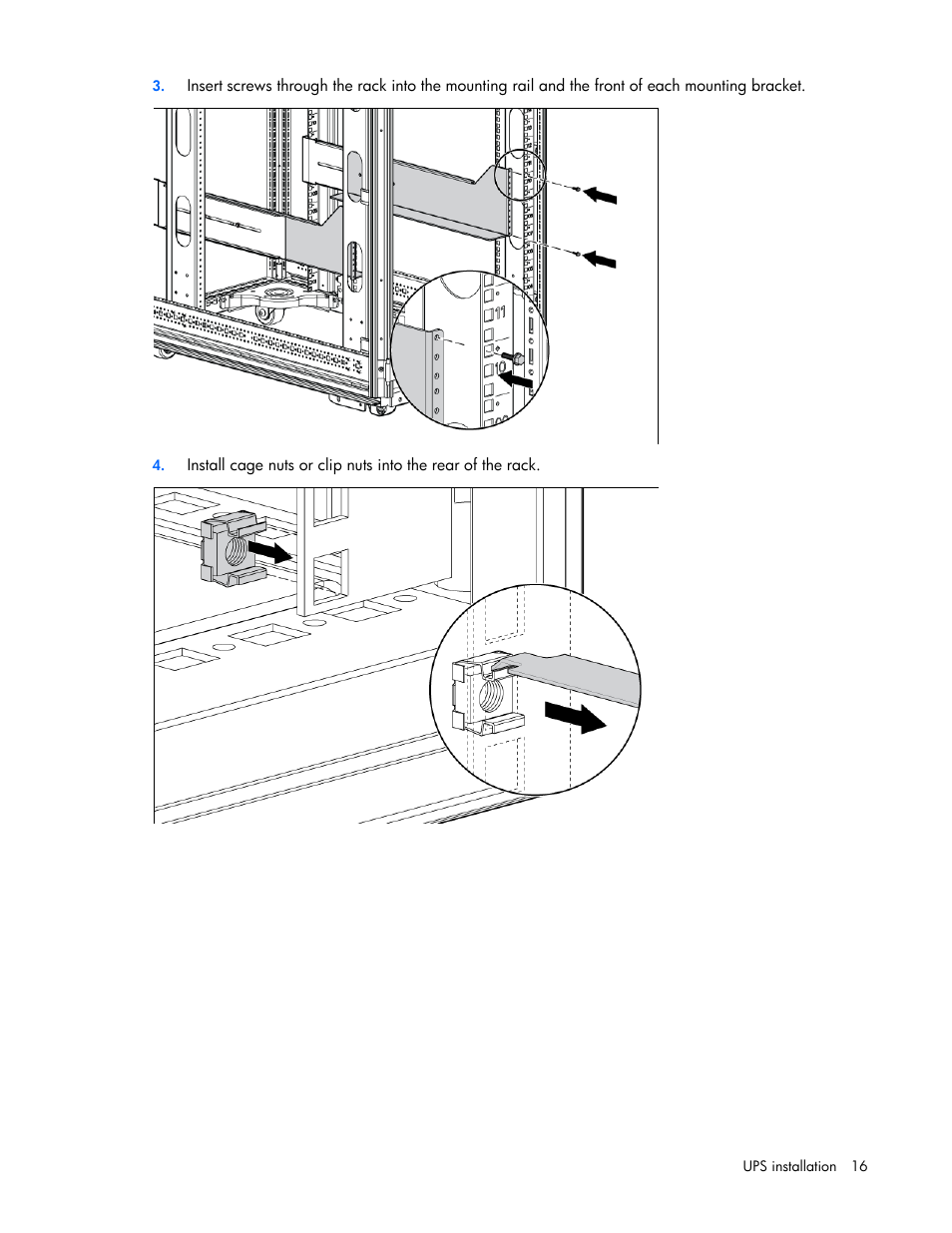 3. Insert screws through the rack into the mounting rail and the front of each mounting bracket.

11

10

4. Install cage nuts or clip nuts into the rear of the rack.

UPS installation 16