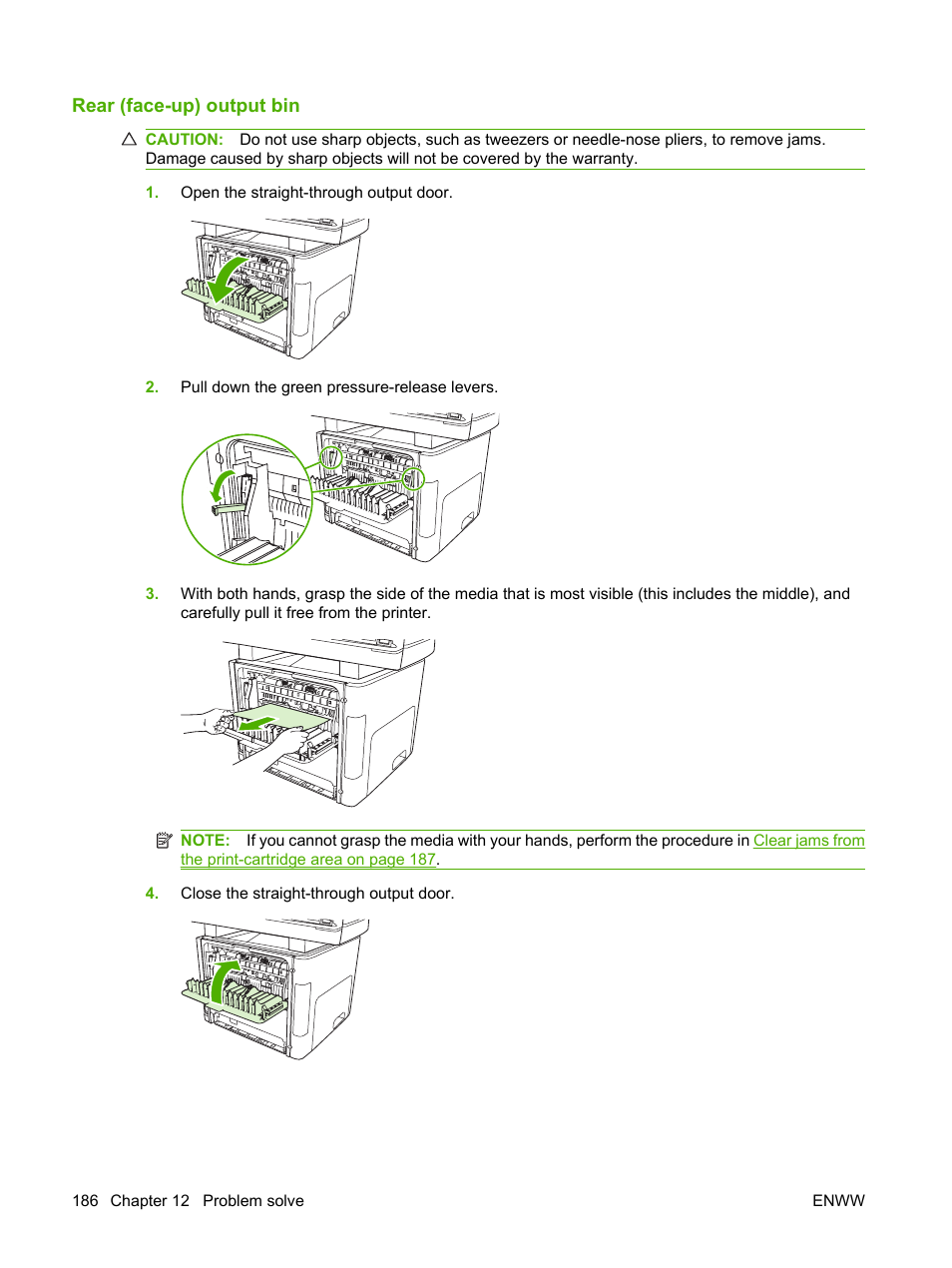 Rear (face-up) output bin

CAUTION: Do not use sharp objects, such as tweezers or needle-nose pliers, to remove jams. Damage caused by sharp objects will not be covered by the warranty.

1. Open the straight-through output door.

2. Pull down the green pressure-release levers.

3. With both hands, grasp the side of the media that is most visible (this includes the middle), and carefully pull it free from the printer.

NOTE: If you cannot grasp the media with your hands, perform the procedure in Clear jams from the print-cartridge area on page 187.

4. Close the straight-through output door.

186 Chapter 12 Problem solve

ENWW