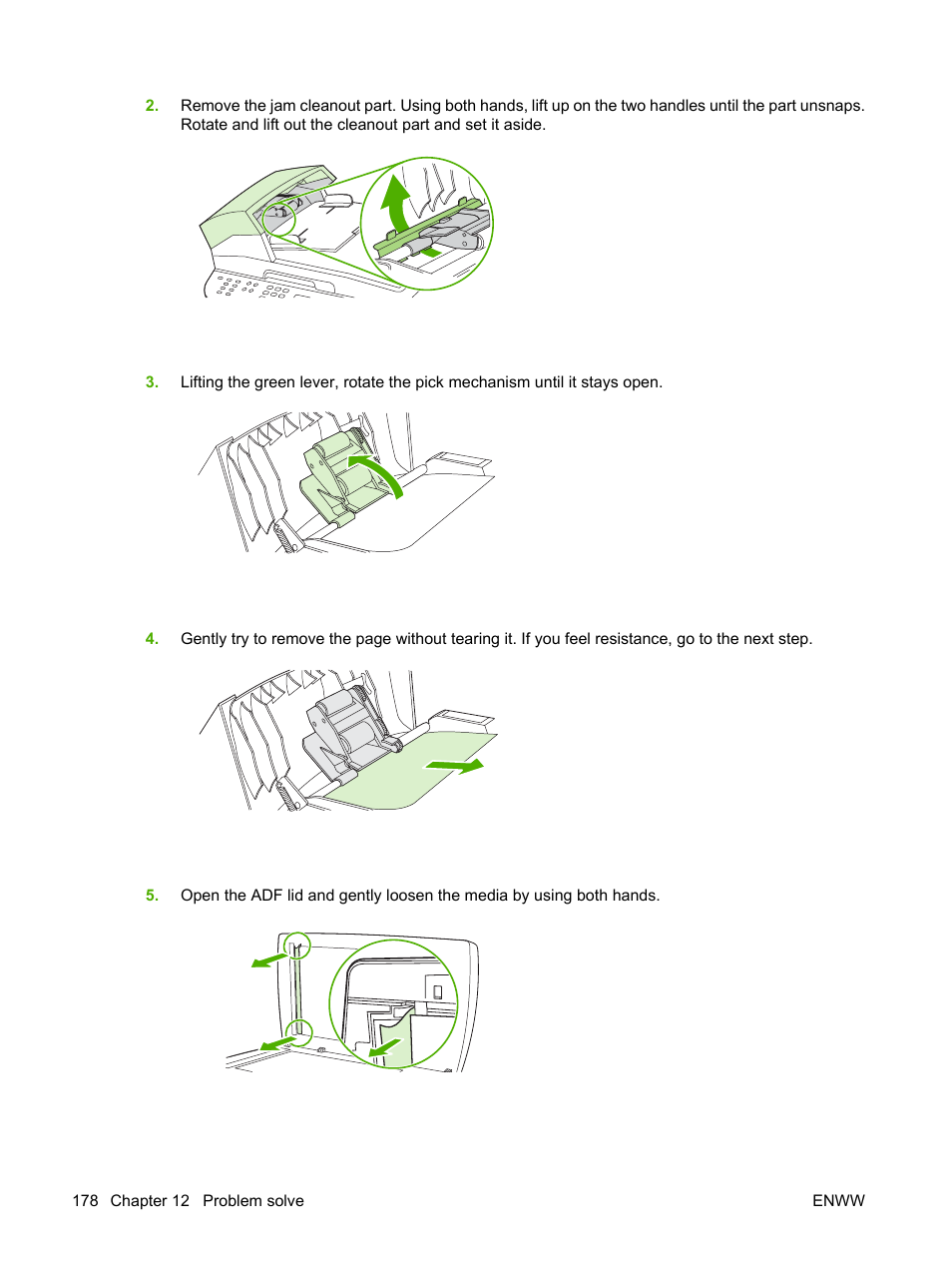 2. Remove the jam cleanout part. Using both hands, lift up on the two handles until the part unsnaps. Rotate and lift out the cleanout part and set it aside.

3. Lifting the green lever, rotate the pick mechanism until it stays open.

4. Gently try to remove the page without tearing it. If you feel resistance, go to the next step.

5. Open the ADF lid and gently loosen the media by using both hands.

178 Chapter 12 Problem solve

ENWW