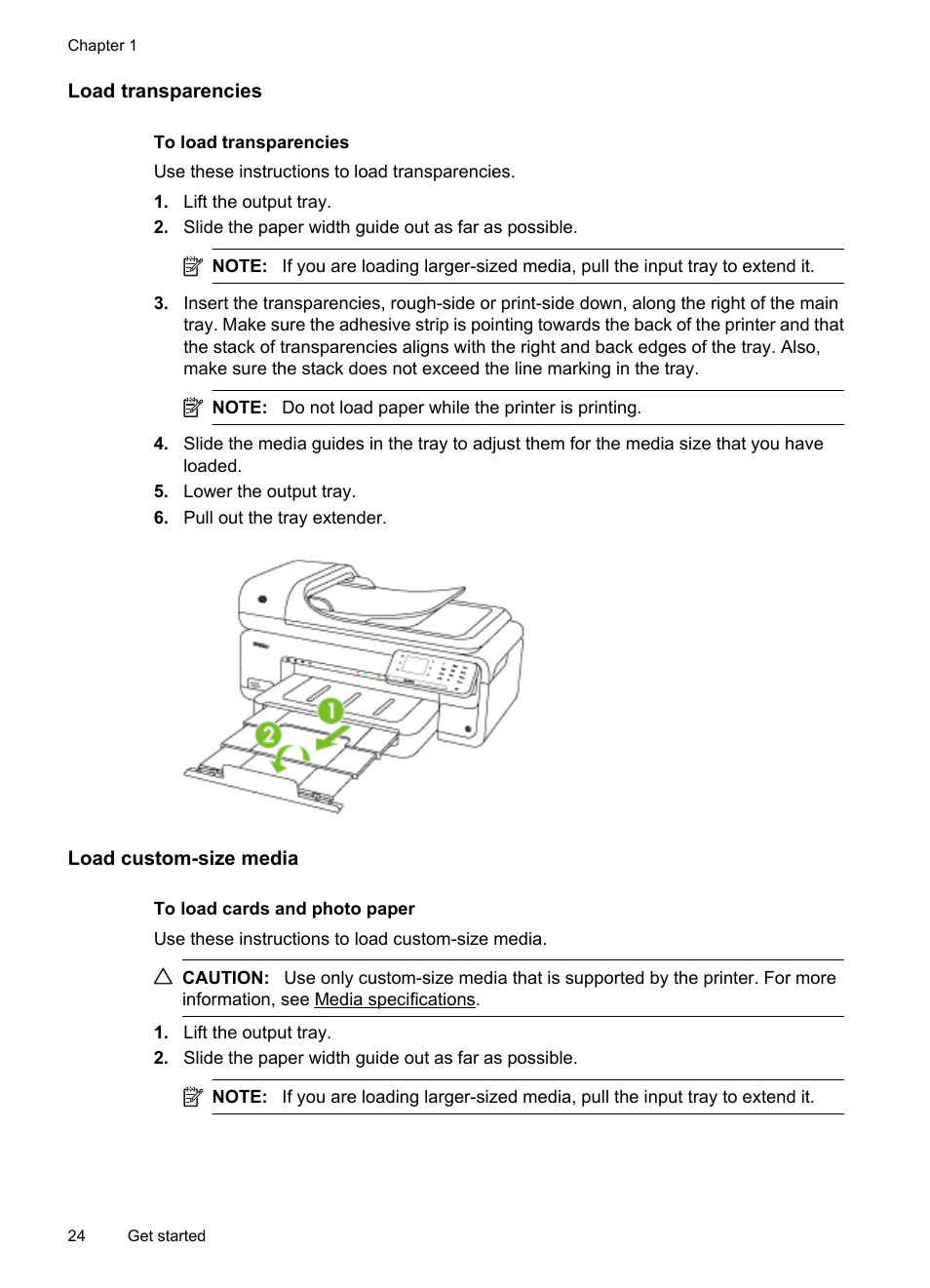 Chapter 1

Load transparencies

To load transparencies

Use these instructions to load transparencies.

1. Lift the output tray.
2. Slide the paper width guide out as far as possible.

NOTE: If you are loading larger-sized media, pull the input tray to extend it.

3. Insert the transparencies, rough-side or print-side down, along the right of the main tray. Make sure the adhesive strip is pointing towards the back of the printer and that the stack of transparencies aligns with the right and back edges of the tray. Also, make sure the stack does not exceed the line marking in the tray.

NOTE: Do not load paper while the printer is printing.

4. Slide the media guides in the tray to adjust them for the media size that you have loaded.
5. Lower the output tray.
6. Pull out the tray extender.

1

2

Load custom-size media

To load cards and photo paper

Use these instructions to load custom-size media.

CAUTION: Use only custom-size media that is supported by the printer. For more information, see Media specifications.

1. Lift the output tray.
2. Slide the paper width guide out as far as possible.

NOTE: If you are loading larger-sized media, pull the input tray to extend it.

24 Get started