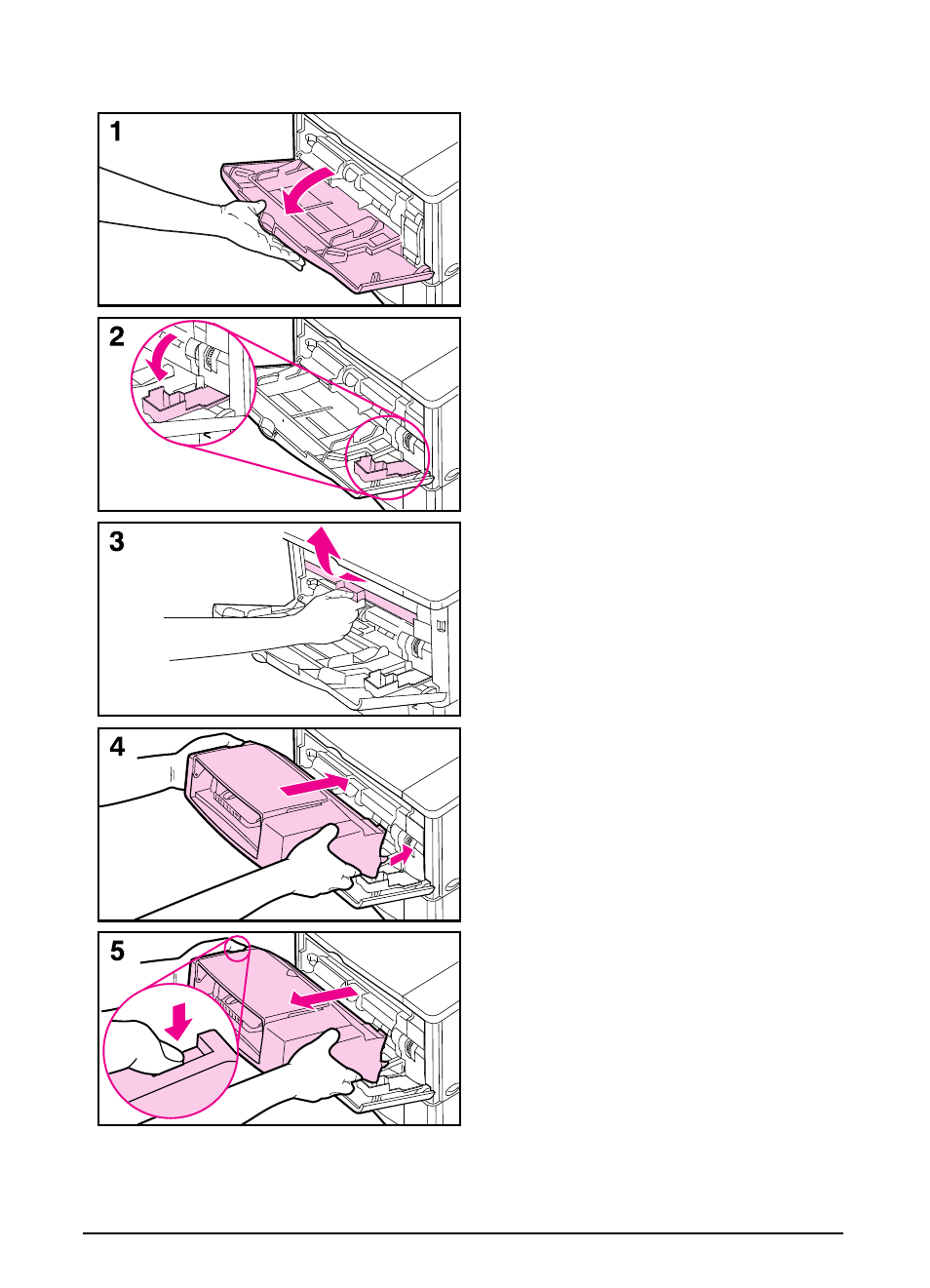 1

2

3

4

5