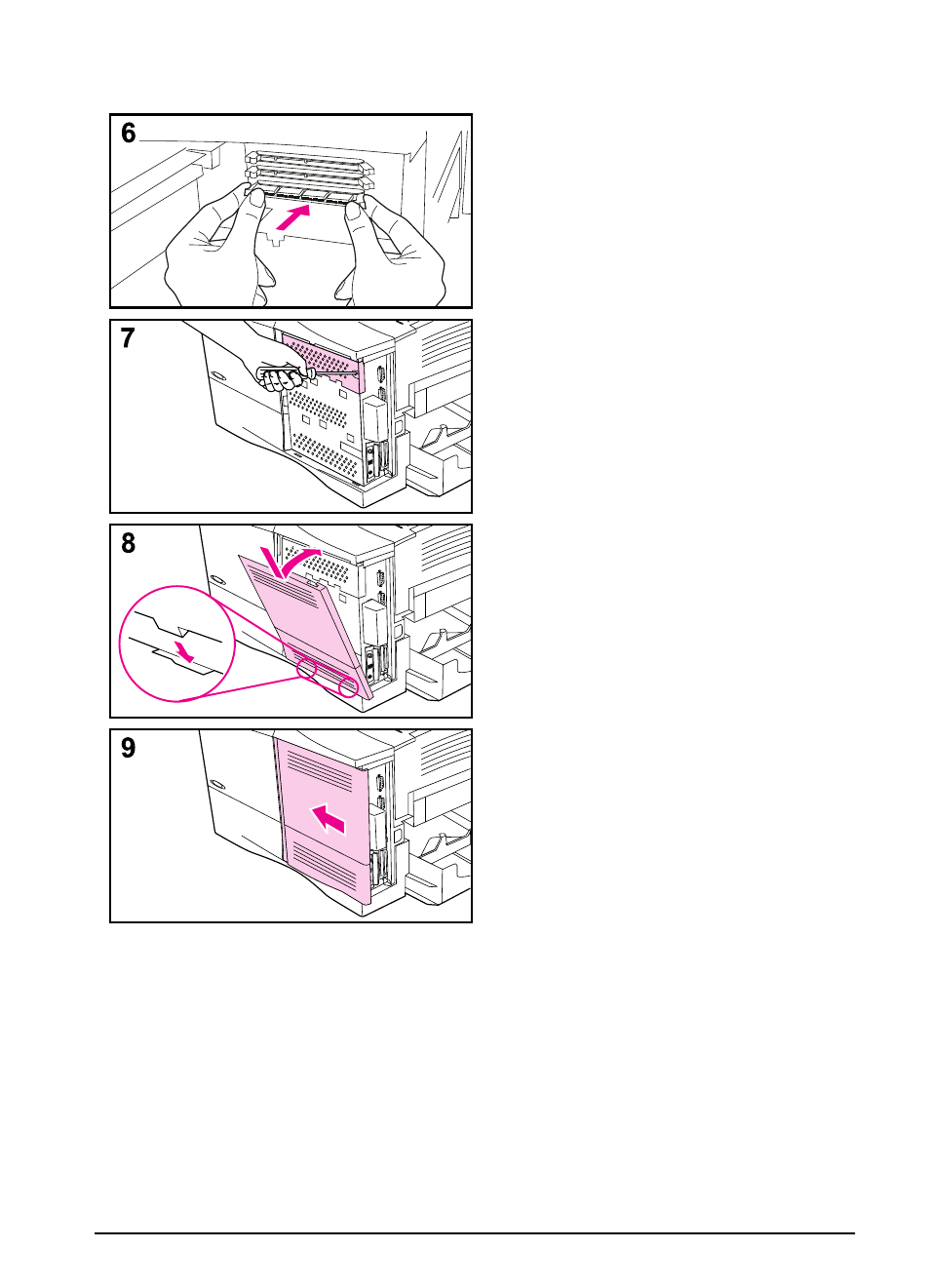 6

7

8

9