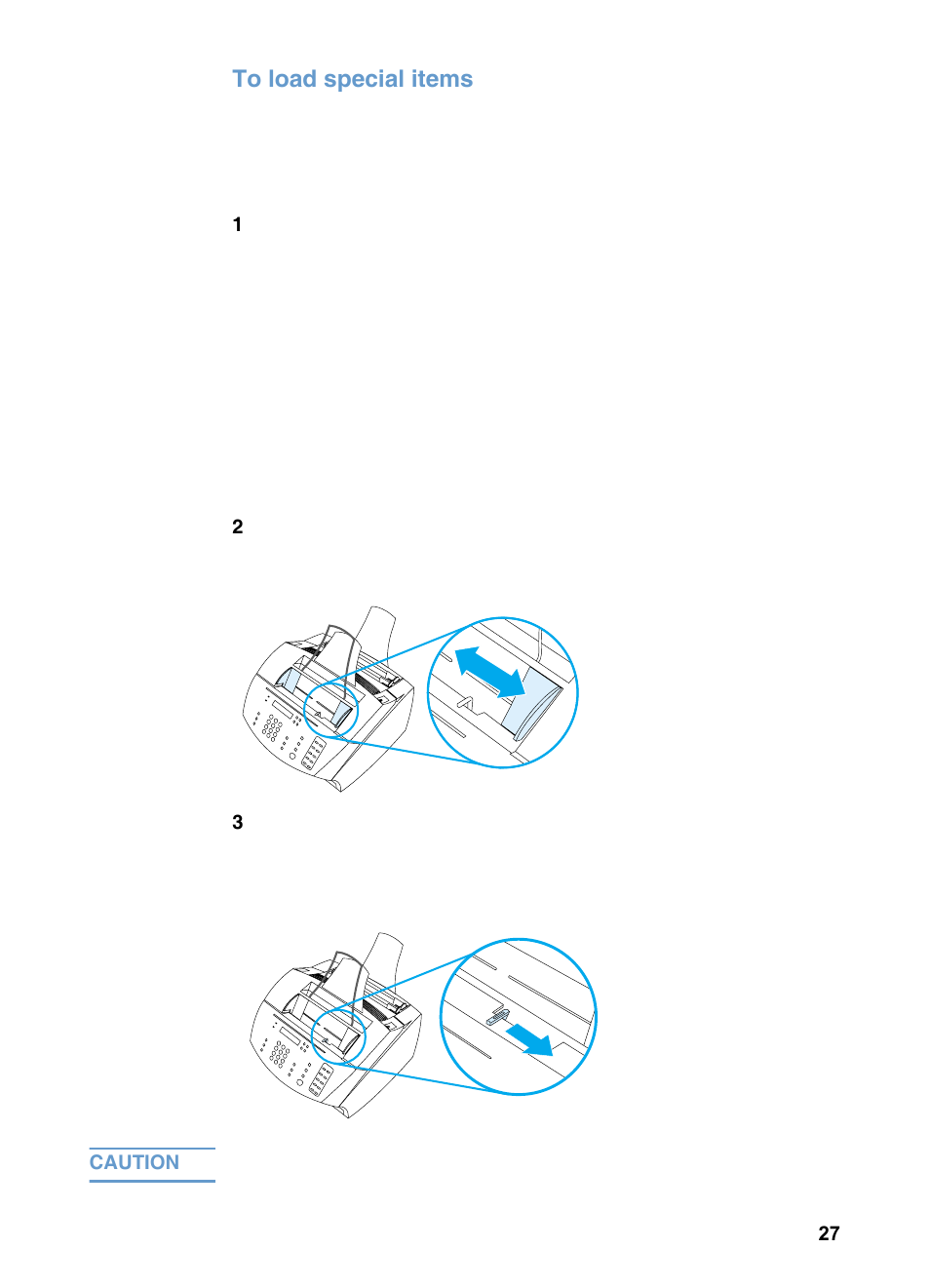 To load special items

1

2

3

CAUTION

27