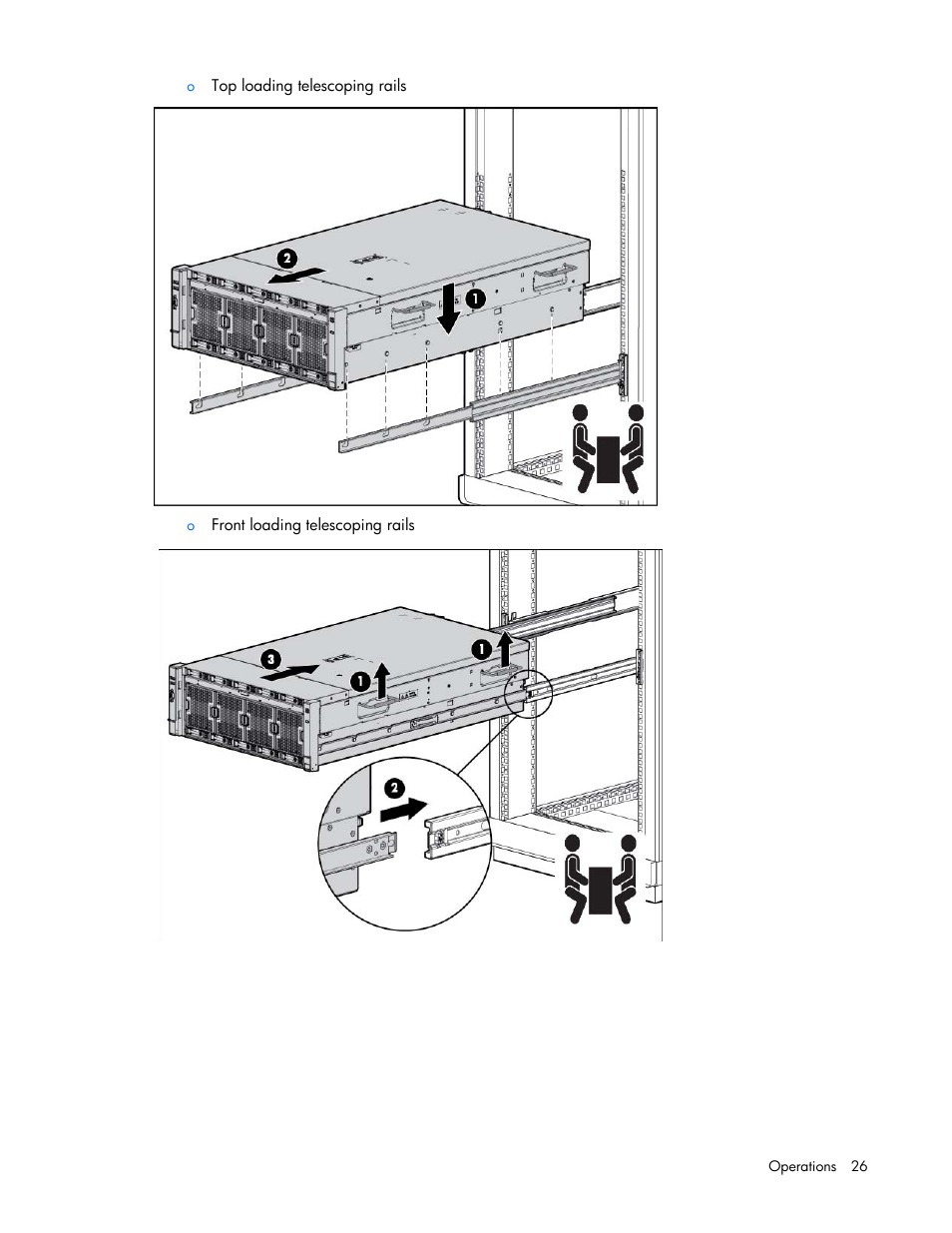 o Top loading telescoping rails

2

1

o Front loading telescoping rails

3

1

1

2

Operations 26