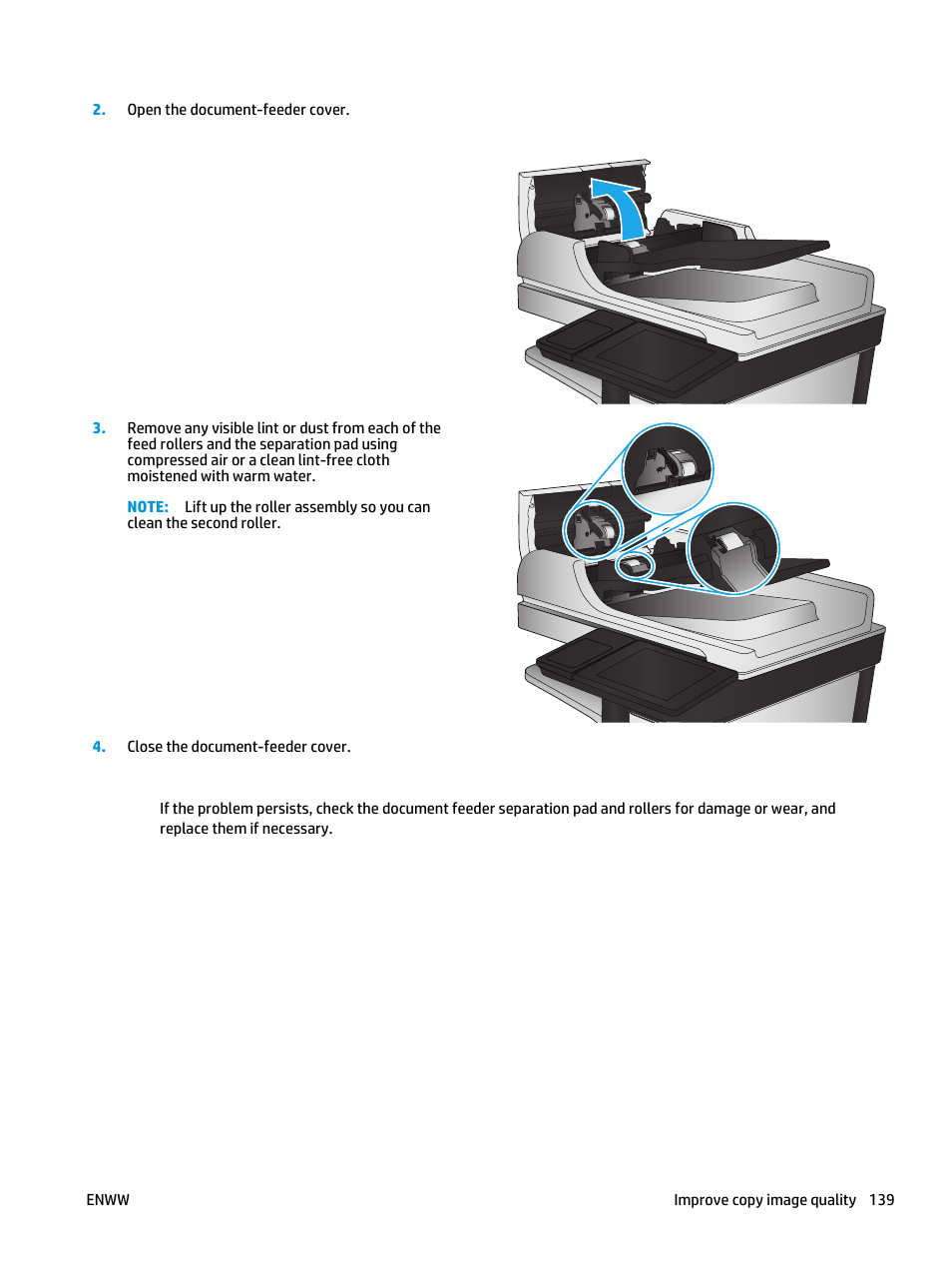 2. Open the document-feeder cover.

3. Remove any visible lint or dust from each of the feed rollers and the separation pad using compressed air or a clean lint-free cloth moistened with warm water.

NOTE: Lift up the roller assembly so you can clean the second roller.

4. Close the document-feeder cover.

If the problem persists, check the document feeder separation pad and rollers for damage or wear, and replace them if necessary.

ENWW

Improve copy image quality 139