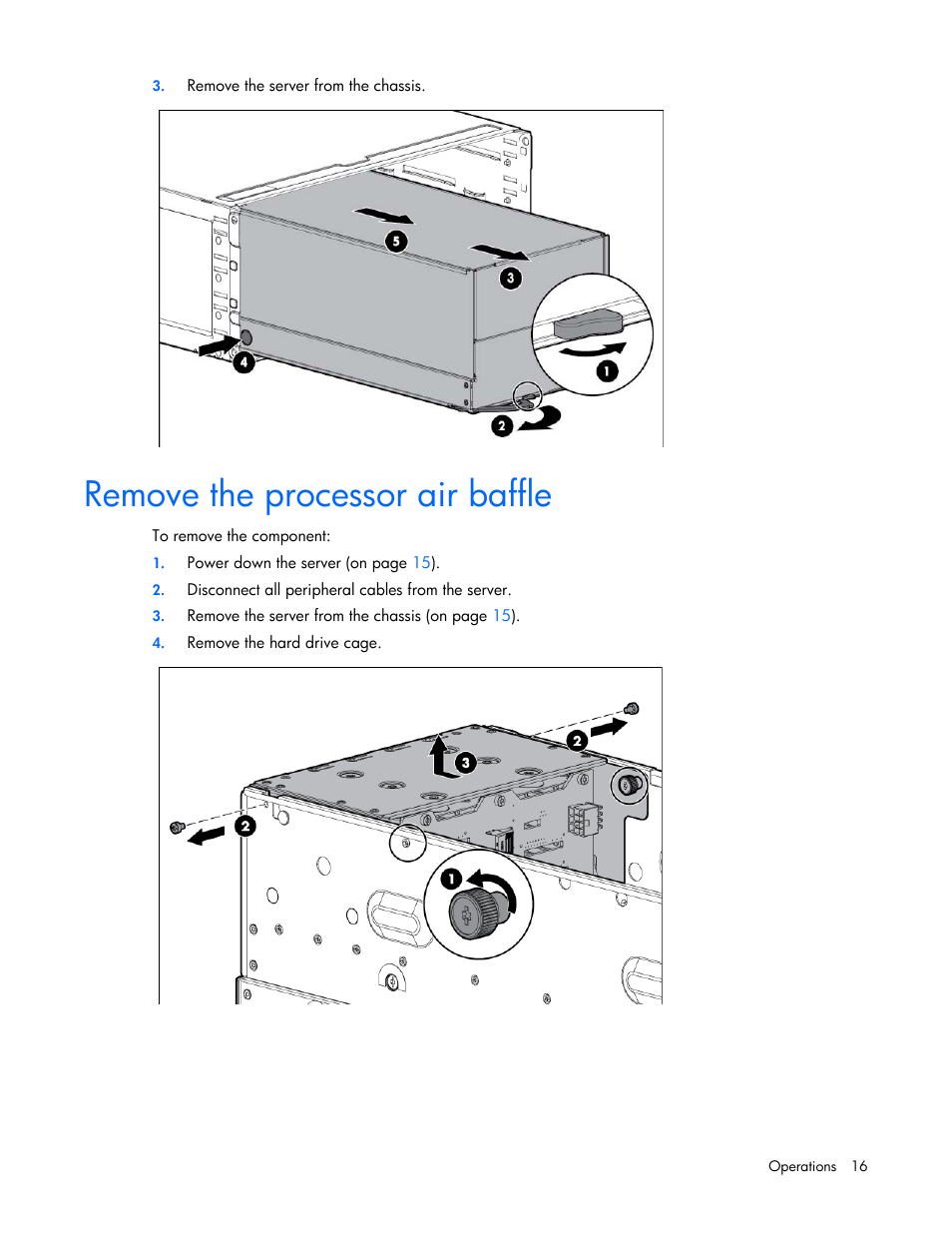 3. Remove the server from the chassis.

5
3
4
1
2

Remove the processor air baffle

To remove the component:

1. Power down the server (on page 15).
2. Disconnect all peripheral cables from the server.
3. Remove the server from the chassis (on page 15).
4. Remove the hard drive cage.

2
3
2
1

Operations 16