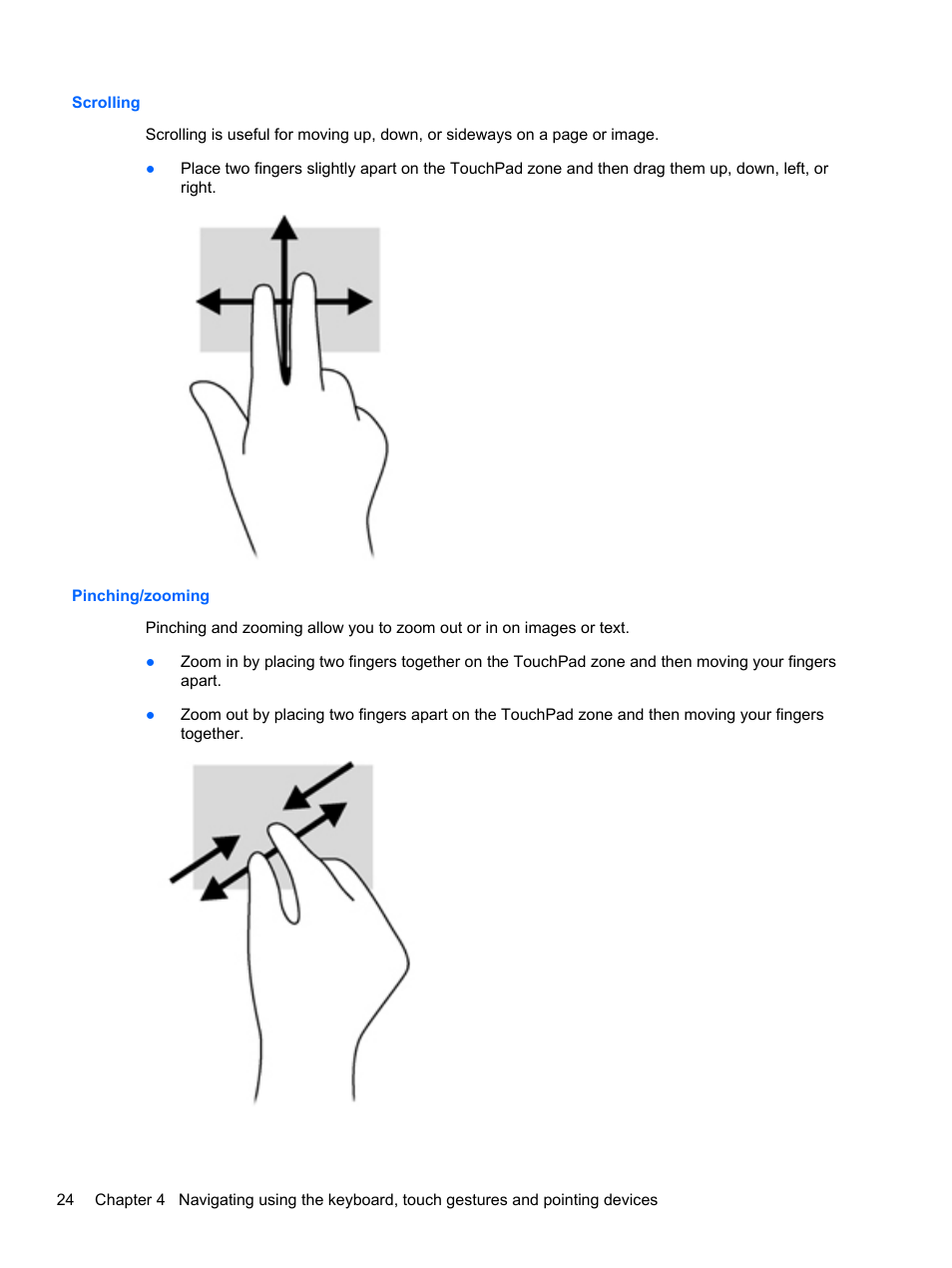 Scrolling

Scrolling is useful for moving up, down, or sideways on a page or image.

● Place two fingers slightly apart on the TouchPad zone and then drag them up, down, left, or right.

Pinching/zooming

Pinching and zooming allow you to zoom out or in on images or text.

● Zoom in by placing two fingers together on the TouchPad zone and then moving your fingers apart.

● Zoom out by placing two fingers apart on the TouchPad zone and then moving your fingers together.

24 Chapter 4 Navigating using the keyboard, touch gestures and pointing devices