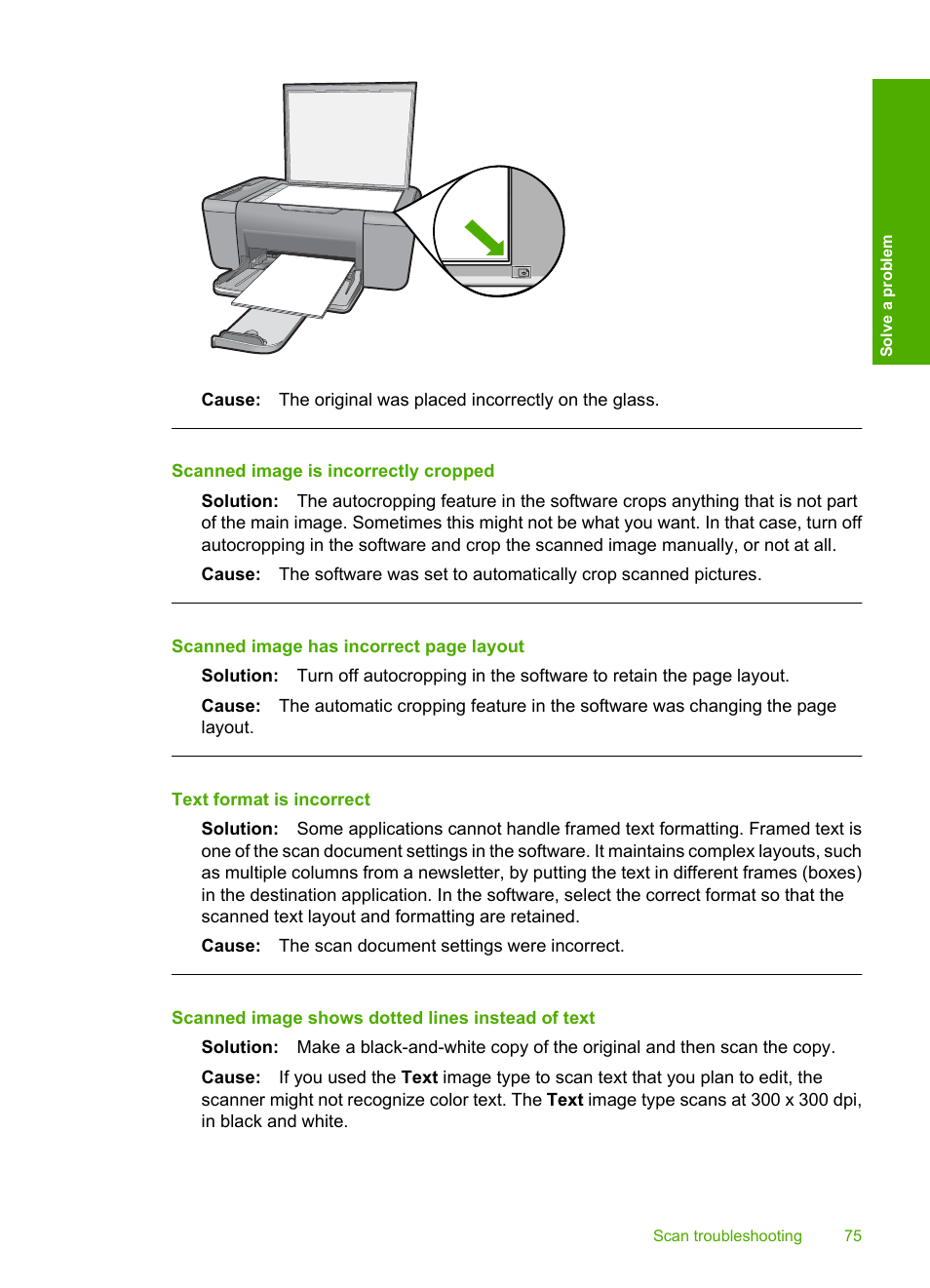 Solve a problem

Cause: The original was placed incorrectly on the glass.

Scanned image is incorrectly cropped

Solution: The autocropping feature in the software crops anything that is not part of the main image. Sometimes this might not be what you want. In that case, turn off autocropping in the software and crop the scanned image manually, or not at all.

Cause: The software was set to automatically crop scanned pictures.

Scanned image has incorrect page layout

Solution: Turn off autocropping in the software to retain the page layout.

Cause: The automatic cropping feature in the software was changing the page layout.

Text format is incorrect

Solution: Some applications cannot handle framed text formatting. Framed text is one of the scan document settings in the software. It maintains complex layouts, such as multiple columns from a newsletter, by putting the text in different frames (boxes) in the destination application. In the software, select the correct format so that the scanned text layout and formatting are retained.

Cause: The scan document settings were incorrect.

Scanned image shows dotted lines instead of text

Solution: Make a black-and-white copy of the original and then scan the copy.

Cause: If you used the Text image type to scan text that you plan to edit, the scanner might not recognize color text. The Text image type scans at 300 x 300 dpi, in black and white.

Scan troubleshooting 75