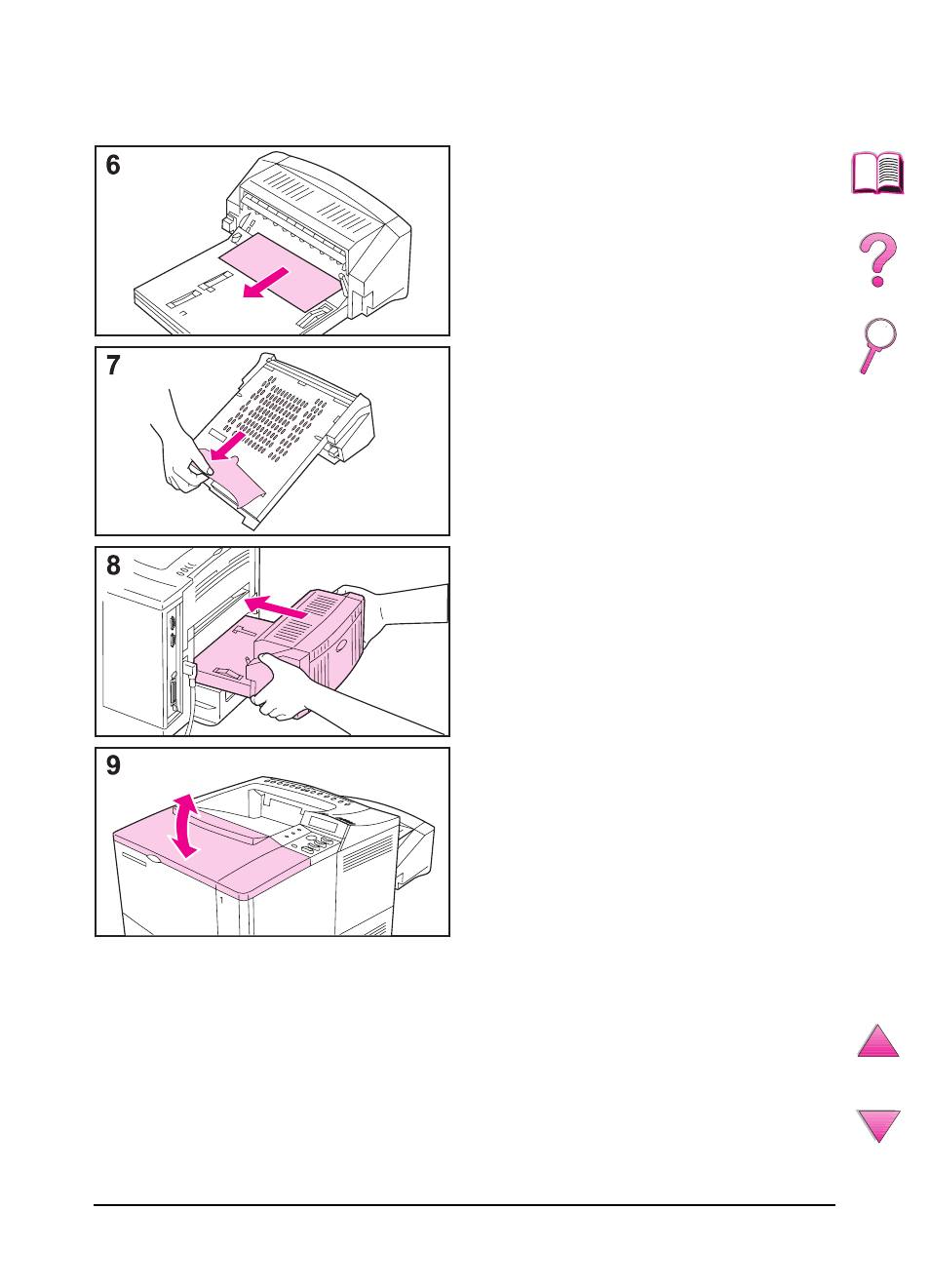 6

7

8

9