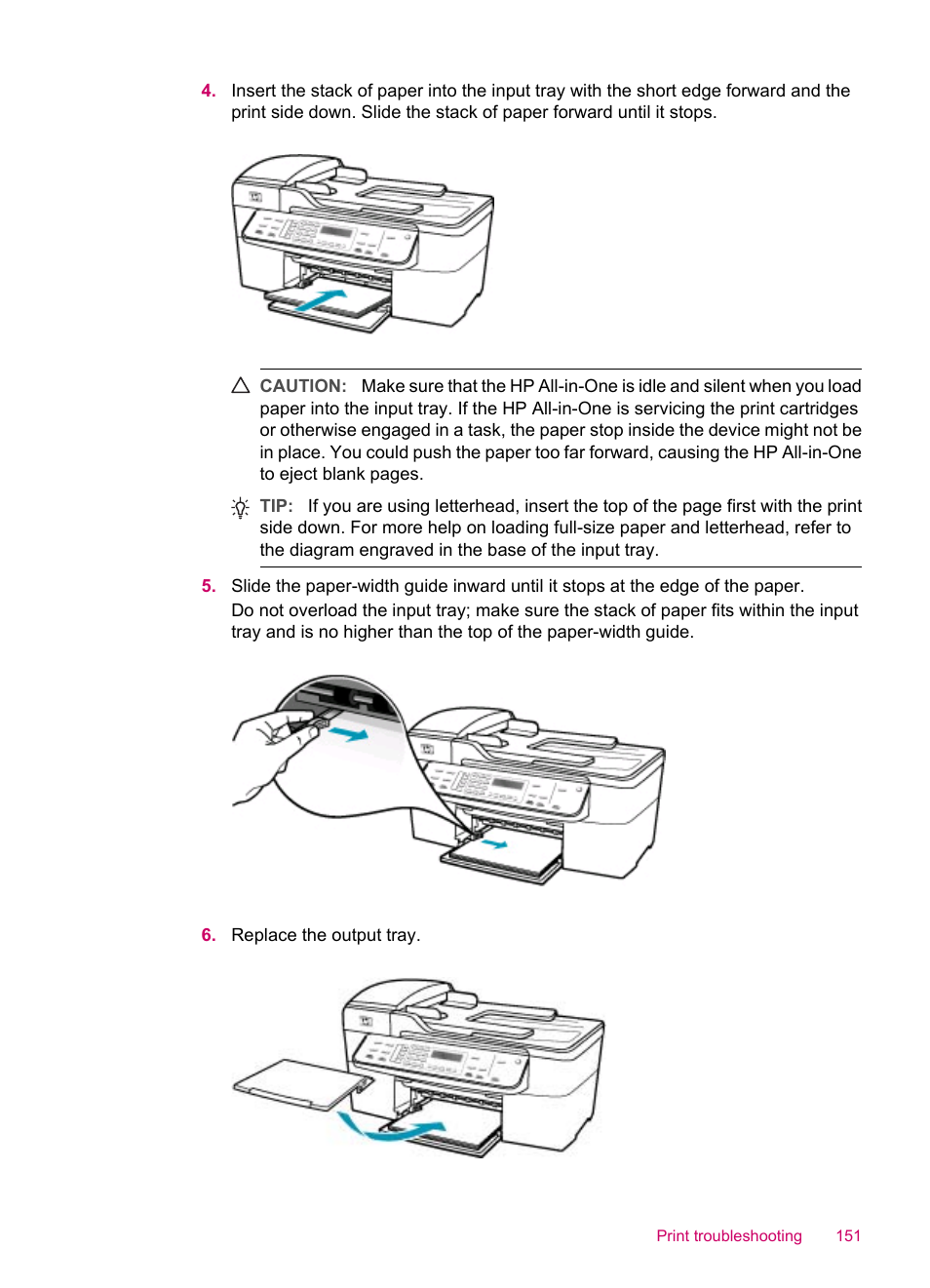 4. Insert the stack of paper into the input tray with the short edge forward and the print side down. Slide the stack of paper forward until it stops.

CAUTION: Make sure that the HP All-in-One is idle and silent when you load paper into the input tray. If the HP All-in-One is servicing the print cartridges or otherwise engaged in a task, the paper stop inside the device might not be in place. You could push the paper too far forward, causing the HP All-in-One to eject blank pages.

TIP: If you are using letterhead, insert the top of the page first with the print side down. For more help on loading full-size paper and letterhead, refer to the diagram engraved in the base of the input tray.

5. Slide the paper-width guide inward until it stops at the edge of the paper.
Do not overload the input tray; make sure the stack of paper fits within the input tray and is no higher than the top of the paper-width guide.

6. Replace the output tray.

Print troubleshooting 151