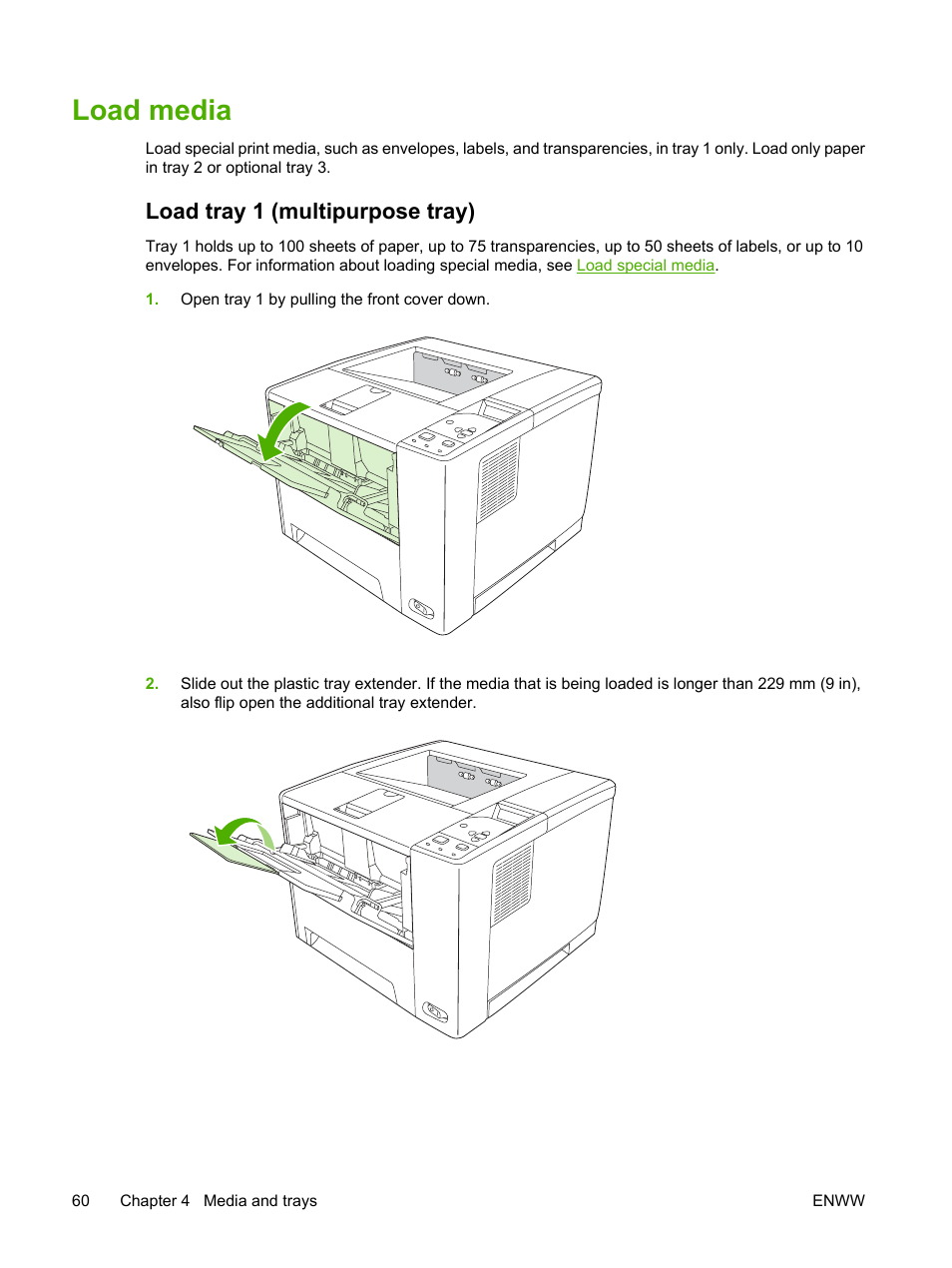 Load media

Load special print media, such as envelopes, labels, and transparencies, in tray 1 only. Load only paper in tray 2 or optional tray 3.

Load tray 1 (multipurpose tray)

Tray 1 holds up to 100 sheets of paper, up to 75 transparencies, up to 50 sheets of labels, or up to 10 envelopes. For information about loading special media, see Load special media.

1. Open tray 1 by pulling the front cover down.

2. Slide out the plastic tray extender. If the media that is being loaded is longer than 229 mm (9 in), also flip open the additional tray extender.

60 Chapter 4 Media and trays ENWW