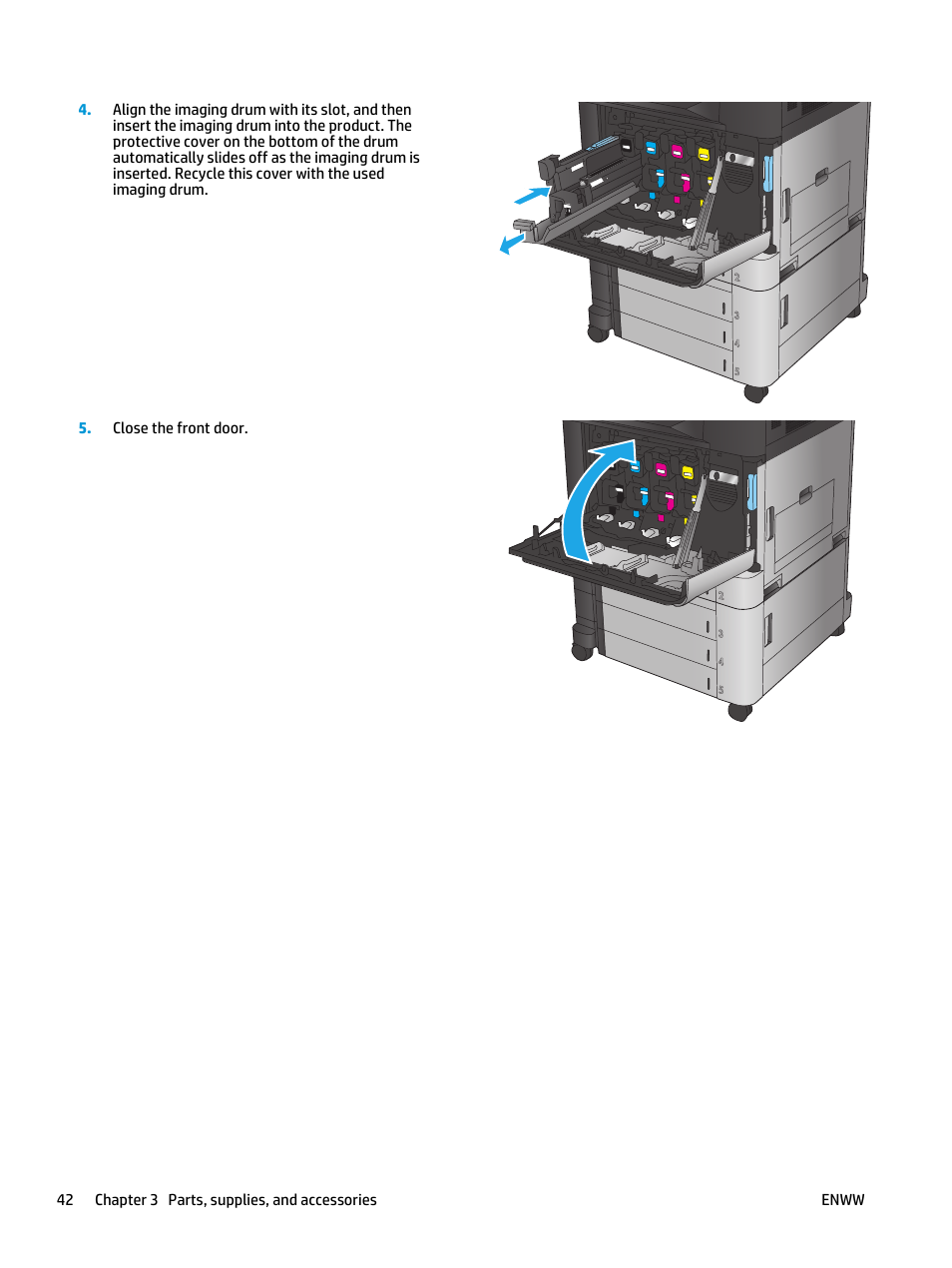 4. Align the imaging drum with its slot, and then insert the imaging drum into the product. The protective cover on the bottom of the drum automatically slides off as the imaging drum is inserted. Recycle this cover with the used imaging drum.

2
3
4
5

5. Close the front door.

2
3
4
5

42 Chapter 3 Parts, supplies, and accessories ENWW