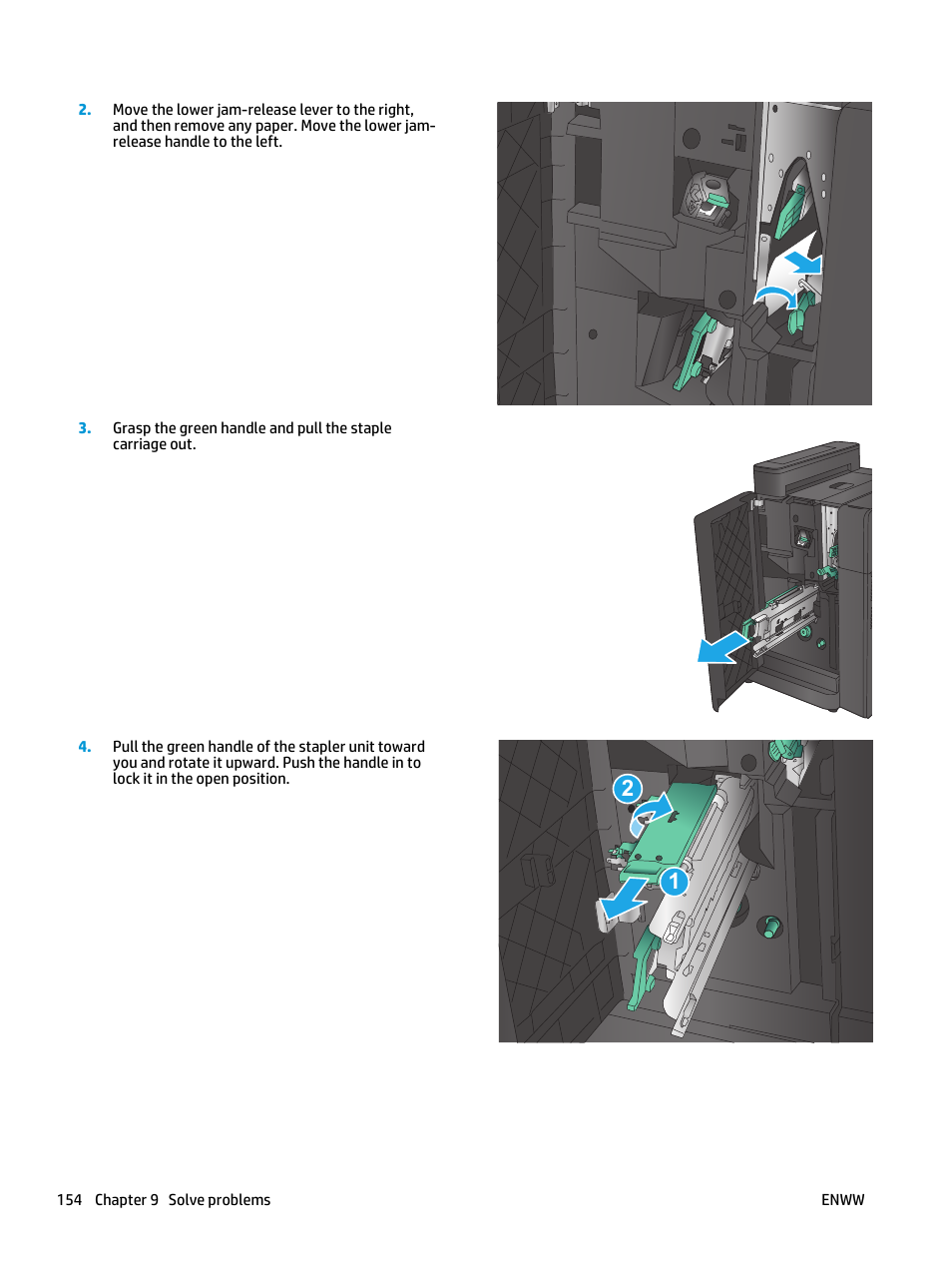 2. Move the lower jam-release lever to the right, and then remove any paper. Move the lower jam-release handle to the left.

3. Grasp the green handle and pull the staple carriage out.

4. Pull the green handle of the stapler unit toward you and rotate it upward. Push the handle in to lock it in the open position.

2

1

154 Chapter 9 Solve problems

ENWW