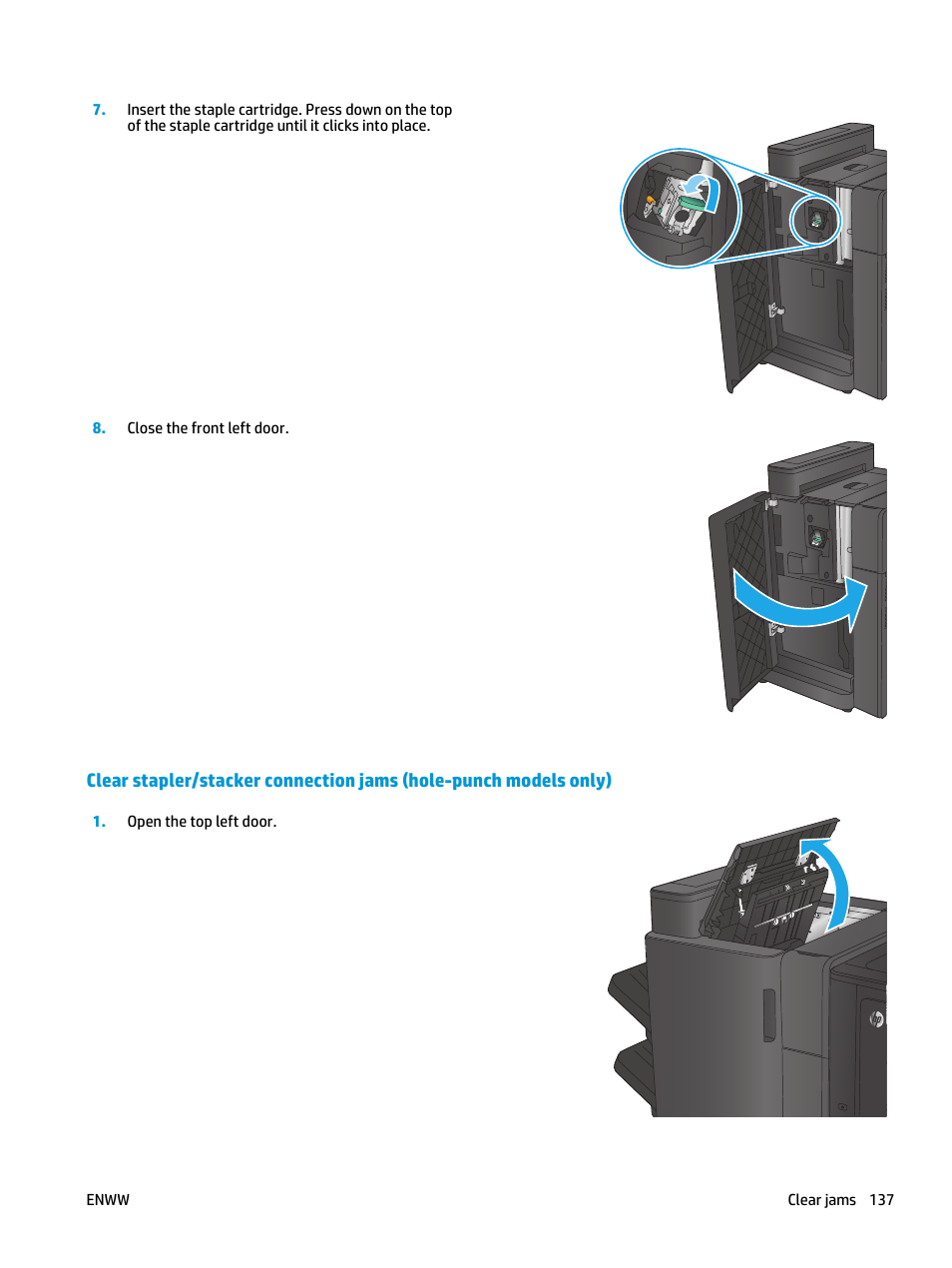 7. Insert the staple cartridge. Press down on the top of the staple cartridge until it clicks into place.

8. Close the front left door.

Clear stapler/stacker connection jams (hole-punch models only)

1. Open the top left door.

ENWW

Clear jams 137