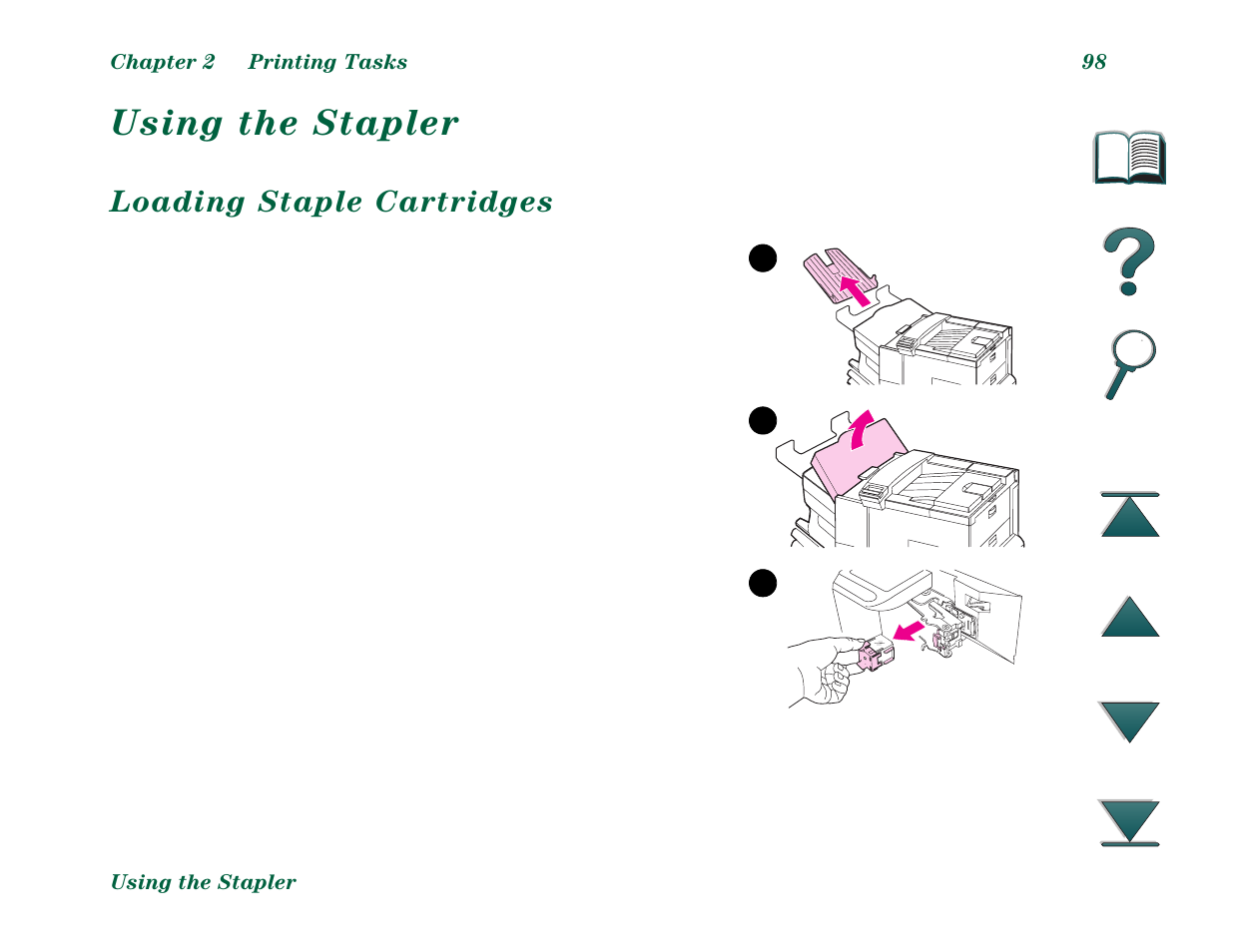 Chapter 2 Printing Tasks 98

Using the Stapler

Loading Staple Cartridges

Using the Stapler