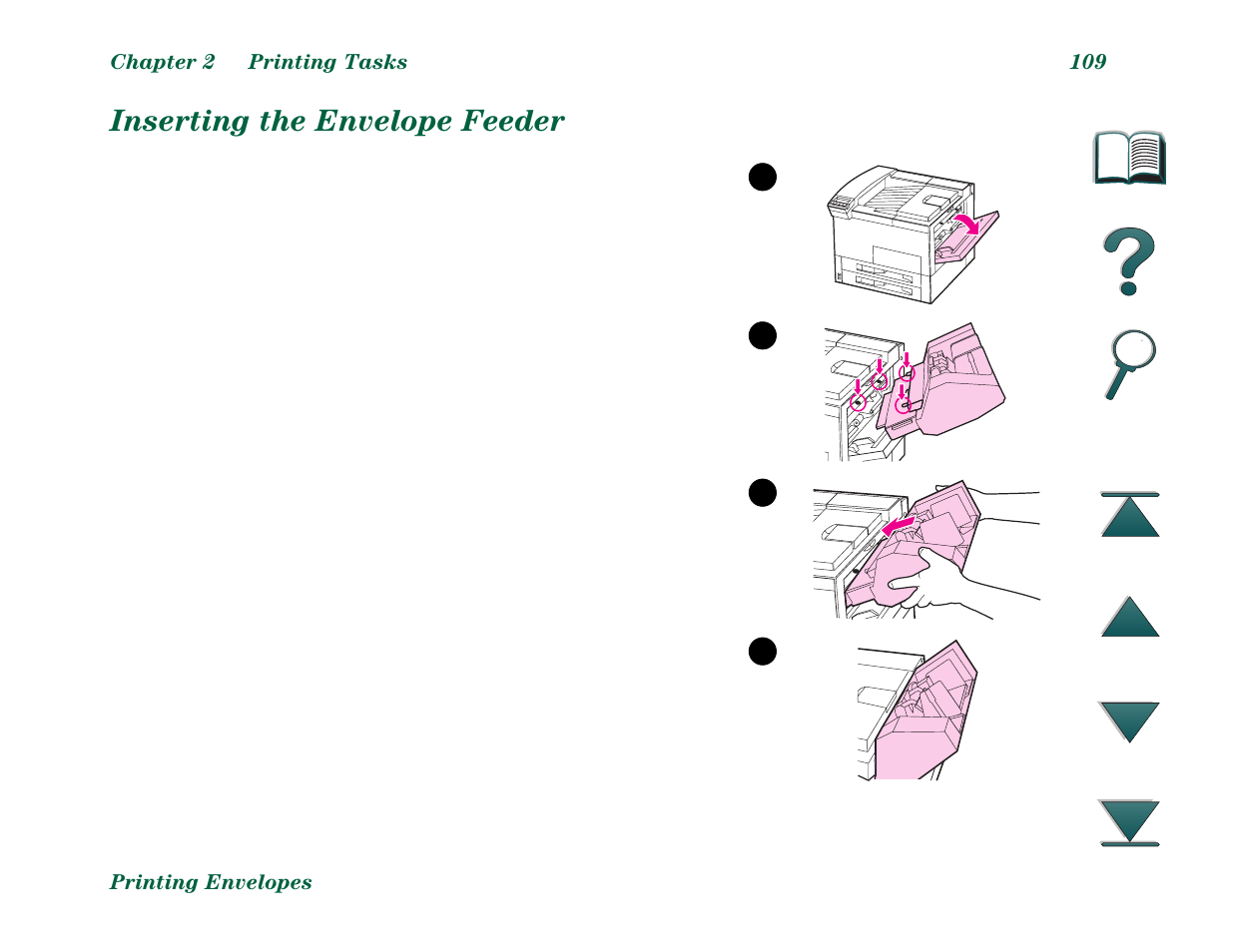 Chapter 2 Printing Tasks 109

Inserting the Envelope Feeder

Printing Envelopes