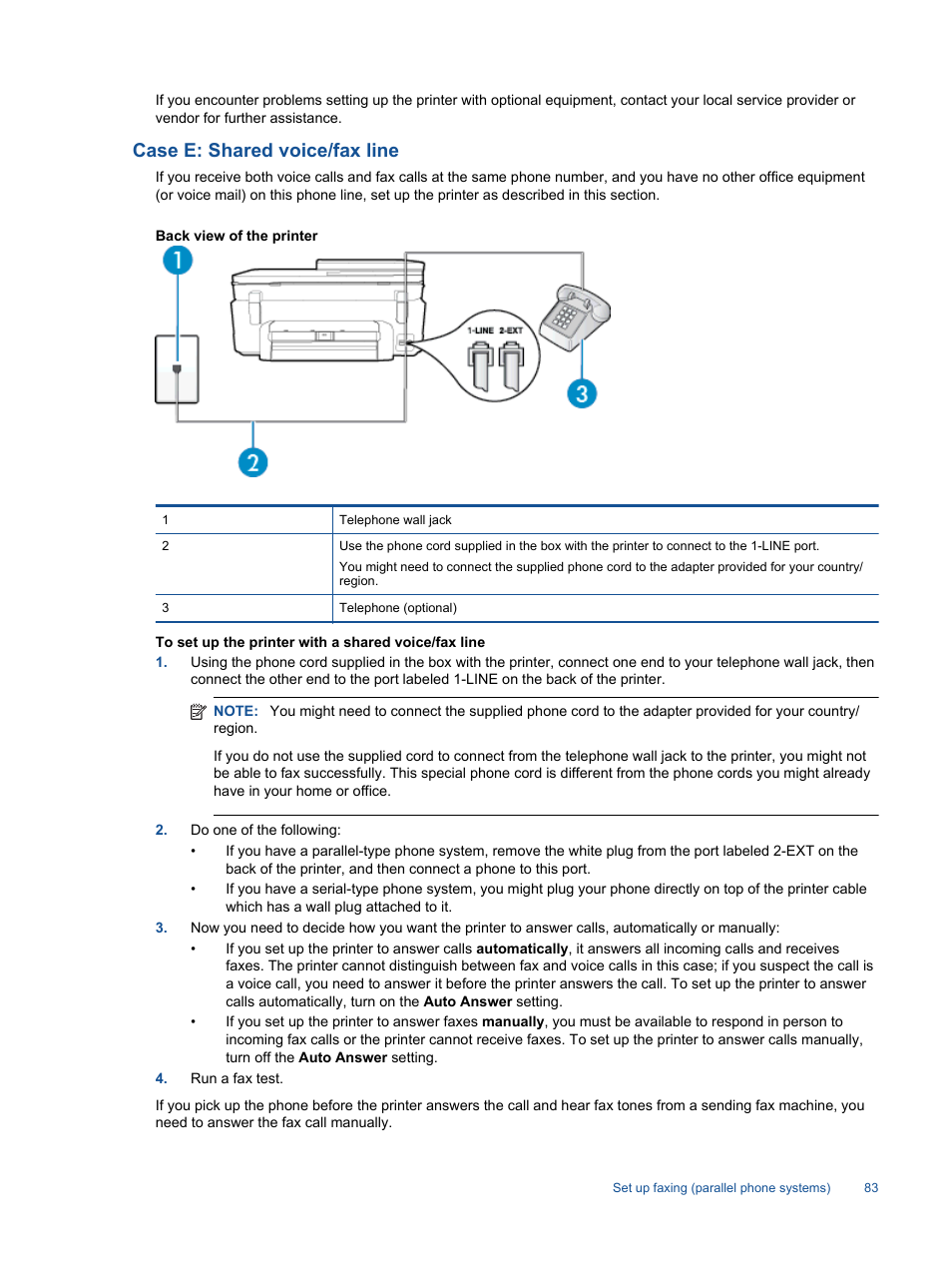 If you encounter problems setting up the printer with optional equipment, contact your local service provider or vendor for further assistance.

Case E: Shared voice/fax line

If you receive both voice calls and fax calls at the same phone number, and you have no other office equipment (or voice mail) on this phone line, set up the printer as described in this section.

Back view of the printer

1

1-LINE 2-EXT

3

2

| 1 | Telephone wall jack |
|---|---|
| 2 | Use the phone cord supplied in the box with the printer to connect to the 1-LINE port. You might need to connect the supplied phone cord to the adapter provided for your country/region. |
| 3 | Telephone (optional) |

To set up the printer with a shared voice/fax line

1. Using the phone cord supplied in the box with the printer, connect one end to your telephone wall jack, then connect the other end to the port labeled 1-LINE on the back of the printer.

NOTE: You might need to connect the supplied phone cord to the adapter provided for your country/region.

If you do not use the supplied cord to connect from the telephone wall jack to the printer, you might not be able to fax successfully. This special phone cord is different from the phone cords you might already have in your home or office.

2. Do one of the following:
• If you have a parallel-type phone system, remove the white plug from the port labeled 2-EXT on the back of the printer, and then connect a phone to this port.
• If you have a serial-type phone system, you might plug your phone directly on top of the printer cable which has a wall plug attached to it.

3. Now you need to decide how you want the printer to answer calls, automatically or manually:
• If you set up the printer to answer calls automatically, it answers all incoming calls and receives faxes. The printer cannot distinguish between fax and voice calls in this case; if you suspect the call is a voice call, you need to answer it before the printer answers the call. To set up the printer to answer calls automatically, turn on the Auto Answer setting.
• If you set up the printer to answer faxes manually, you must be available to respond in person to incoming fax calls or the printer cannot receive faxes. To set up the printer to answer calls manually, turn off the Auto Answer setting.

4. Run a fax test.

If you pick up the phone before the printer answers the call and hear fax tones from a sending fax machine, you need to answer the fax call manually.

Set up faxing (parallel phone systems) 83