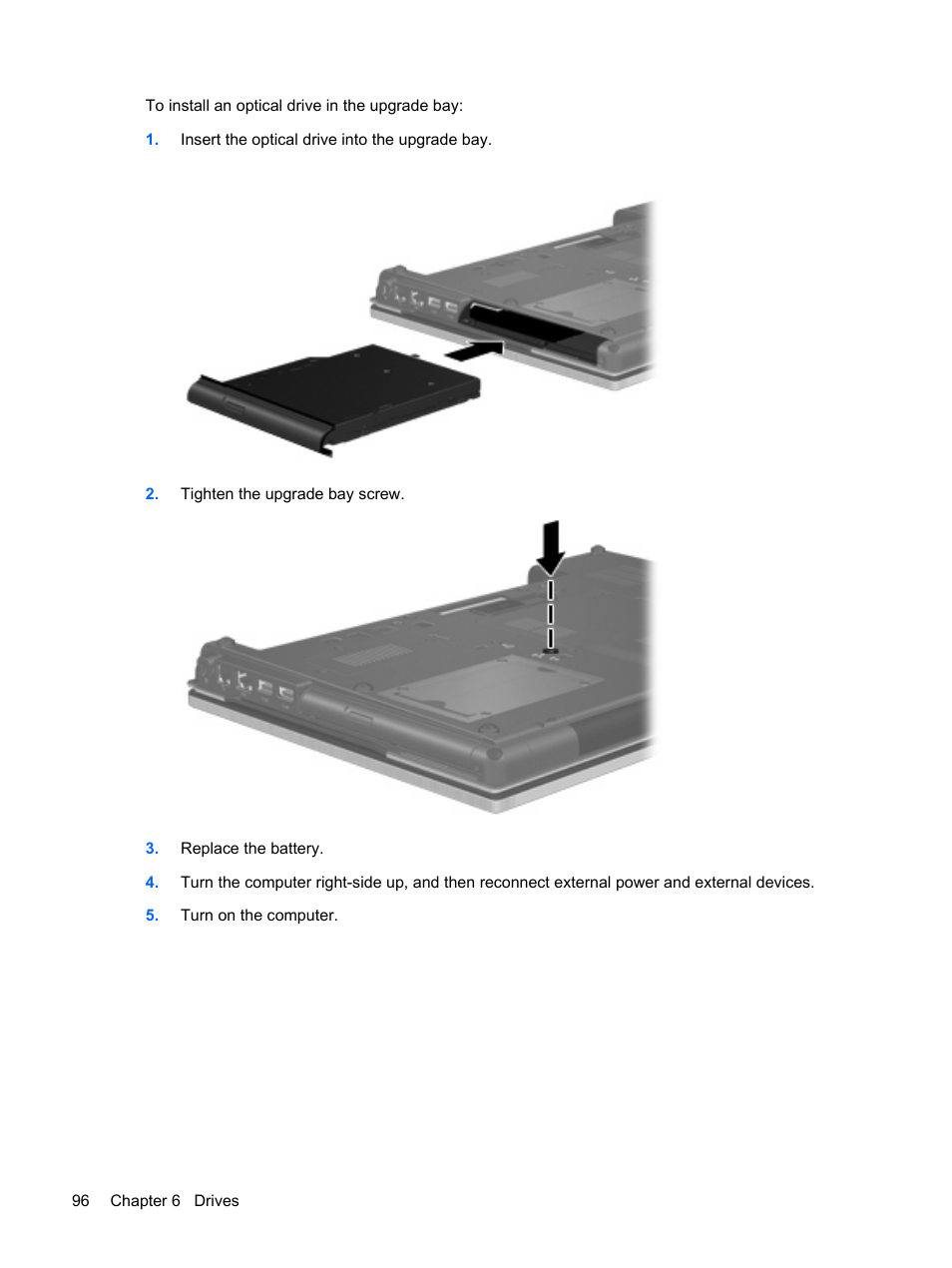 To install an optical drive in the upgrade bay:

1. Insert the optical drive into the upgrade bay.

2. Tighten the upgrade bay screw.

3. Replace the battery.

4. Turn the computer right-side up, and then reconnect external power and external devices.

5. Turn on the computer.

96 Chapter 6 Drives