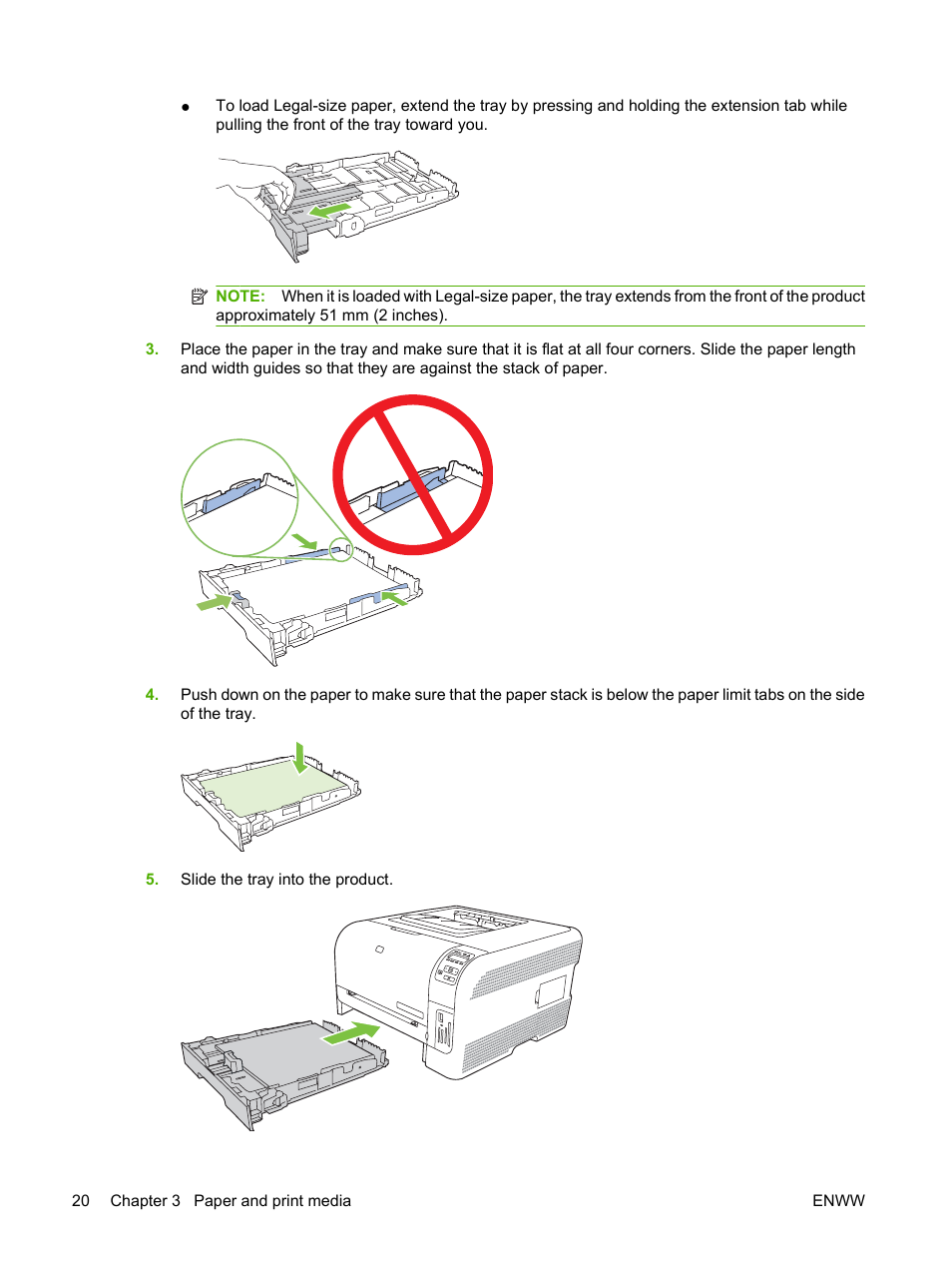 ● To load Legal-size paper, extend the tray by pressing and holding the extension tab while pulling the front of the tray toward you.

NOTE: When it is loaded with Legal-size paper, the tray extends from the front of the product approximately 51 mm (2 inches).

3. Place the paper in the tray and make sure that it is flat at all four corners. Slide the paper length and width guides so that they are against the stack of paper.

4. Push down on the paper to make sure that the paper stack is below the paper limit tabs on the side of the tray.

5. Slide the tray into the product.

20 Chapter 3 Paper and print media ENWW