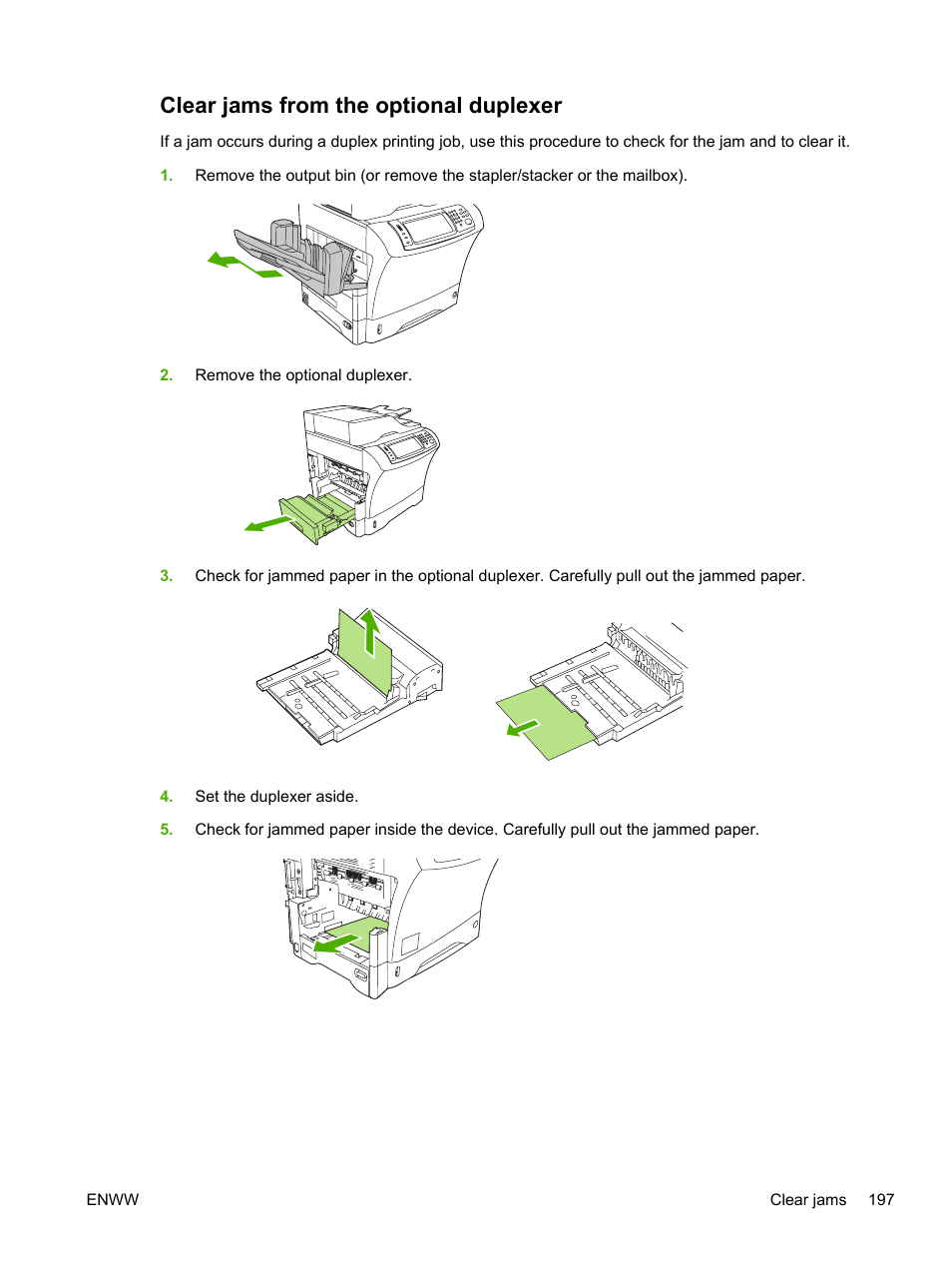 Clear jams from the optional duplexer

If a jam occurs during a duplex printing job, use this procedure to check for the jam and to clear it.

1. Remove the output bin (or remove the stapler/stacker or the mailbox).

2. Remove the optional duplexer.

3. Check for jammed paper in the optional duplexer. Carefully pull out the jammed paper.

4. Set the duplexer aside.

5. Check for jammed paper inside the device. Carefully pull out the jammed paper.

ENWW

Clear jams 197