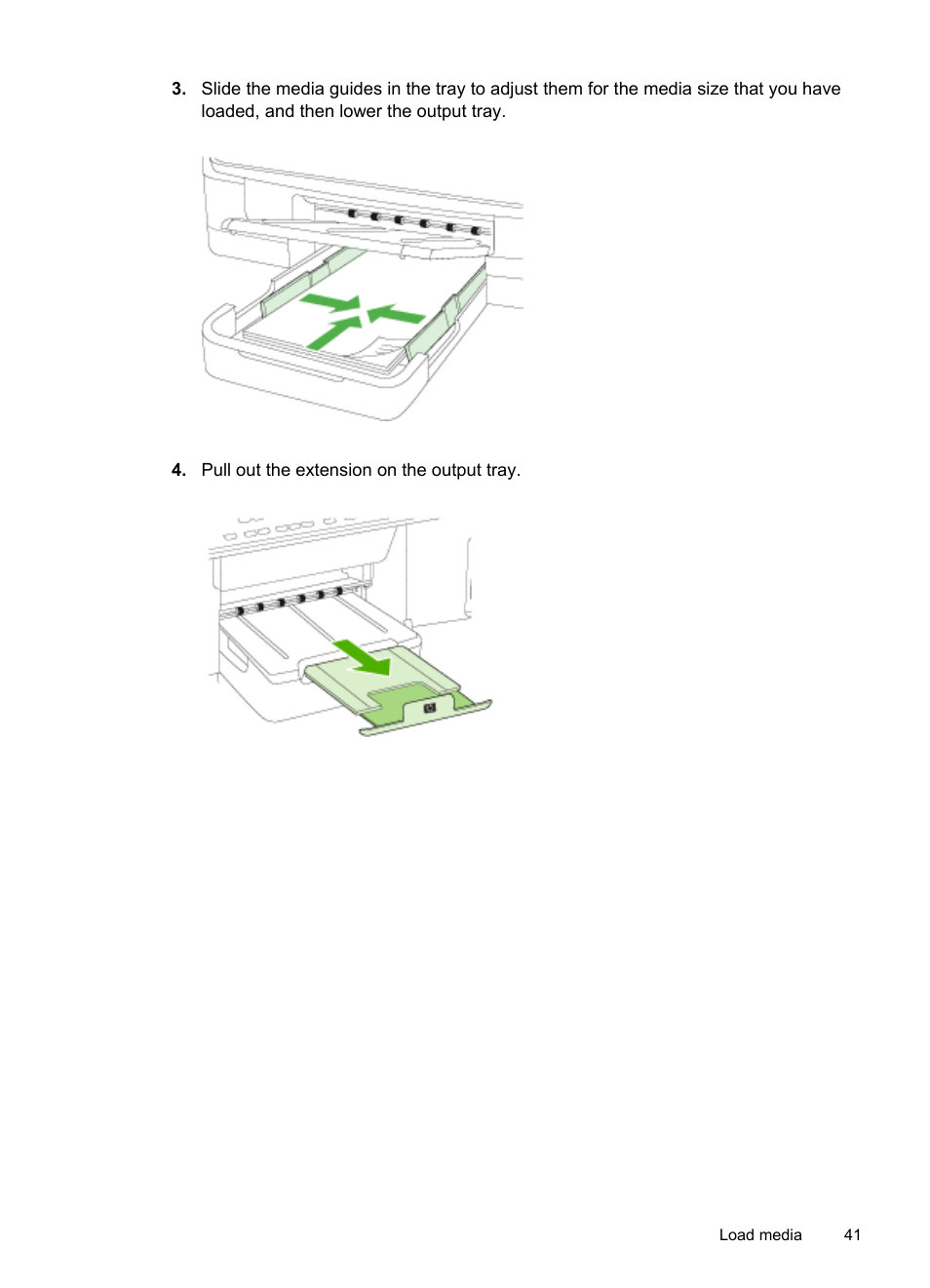 3. Slide the media guides in the tray to adjust them for the media size that you have loaded, and then lower the output tray.

4. Pull out the extension on the output tray.

Load media 41