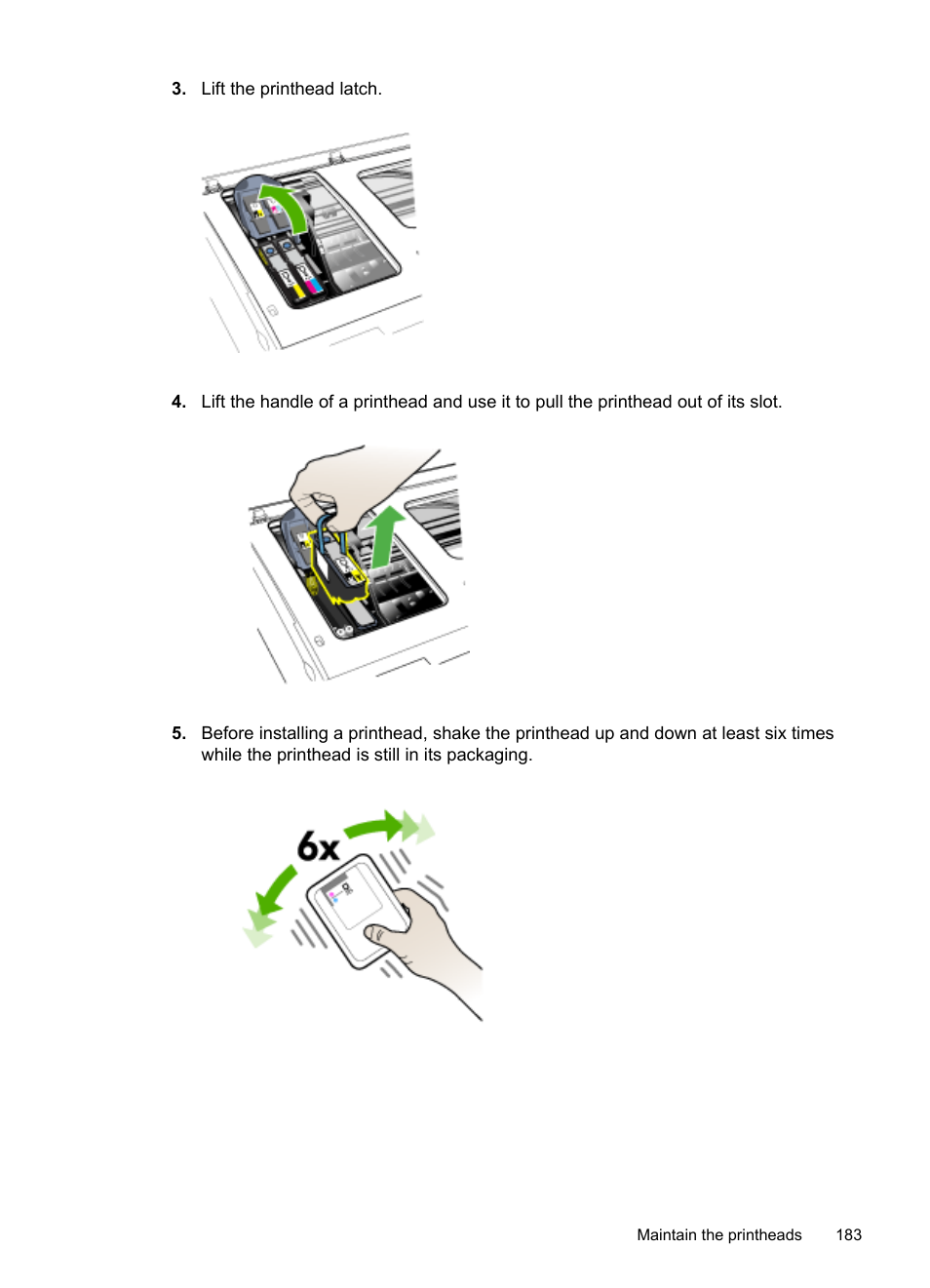 3. Lift the printhead latch.

4. Lift the handle of a printhead and use it to pull the printhead out of its slot.

5. Before installing a printhead, shake the printhead up and down at least six times while the printhead is still in its packaging.

6x

Maintain the printheads 183