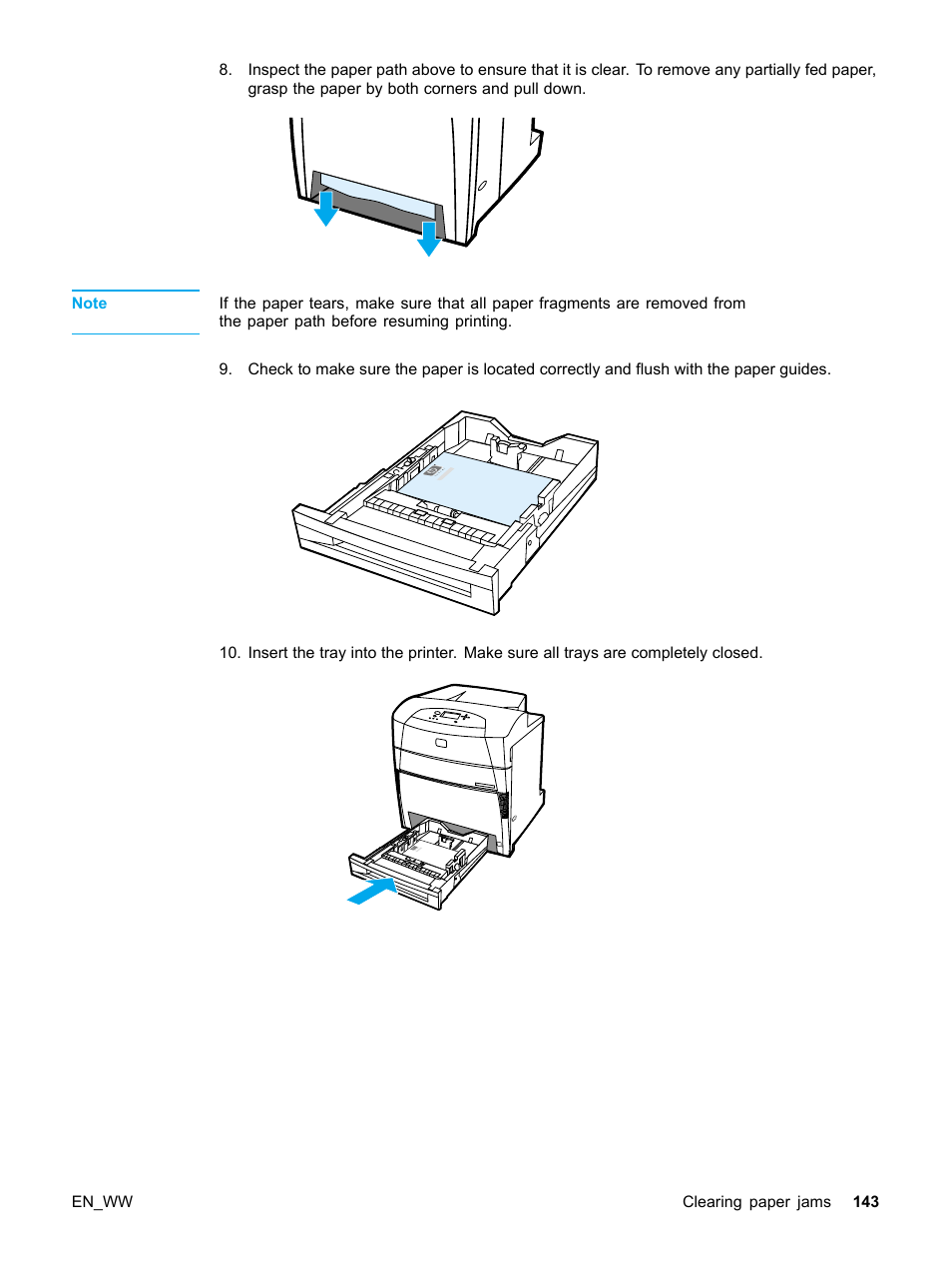 8. Inspect the paper path above to ensure that it is clear. To remove any partially fed paper, grasp the paper by both corners and pull down.

Note

If the paper tears, make sure that all paper fragments are removed from the paper path before resuming printing.

9. Check to make sure the paper is located correctly and flush with the paper guides.

10. Insert the tray into the printer. Make sure all trays are completely closed.

EN_WW

Clearing paper jams 143