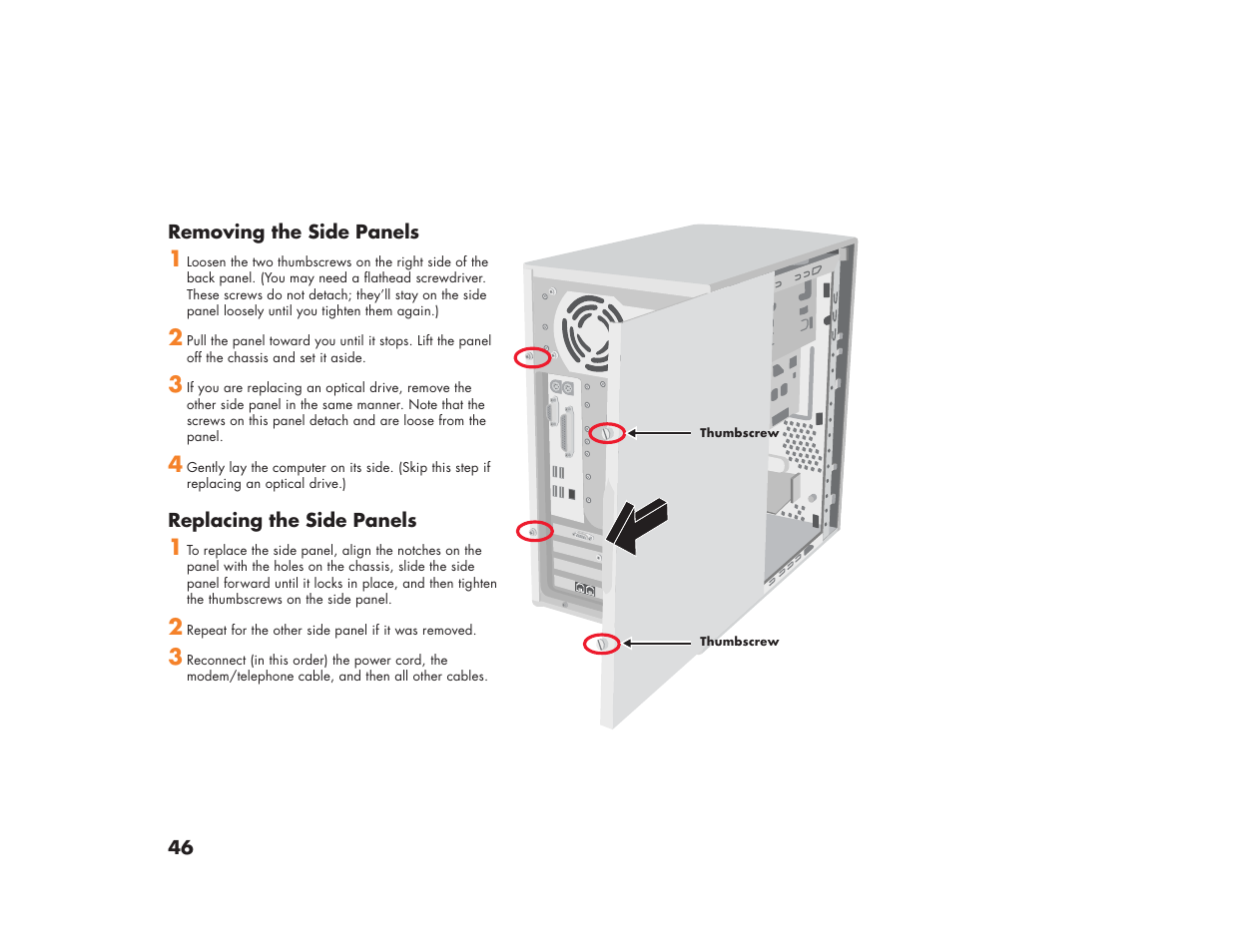 Removing the Side Panels

1 Loosen the two thumbscrews on the right side of the back panel. (You may need a flathead screwdriver. These screws do not detach; they'll stay on the side panel loosely until you tighten them again.)

2 Pull the panel toward you until it stops. Lift the panel off the chassis and set it aside.

3 If you are replacing an optical drive, remove the other side panel in the same manner. Note that the screws on this panel detach and are loose from the panel.

4 Gently lay the computer on its side. (Skip this step if replacing an optical drive.)

Replacing the Side Panels

1 To replace the side panel, align the notches on the panel with the holes on the chassis, slide the side panel forward until it locks in place, and then tighten the thumbscrews on the side panel.

2 Repeat for the other side panel if it was removed.

3 Reconnect (in this order) the power cord, the modem/telephone cable, and then all other cables.

Thumbscrew

Thumbscrew

46