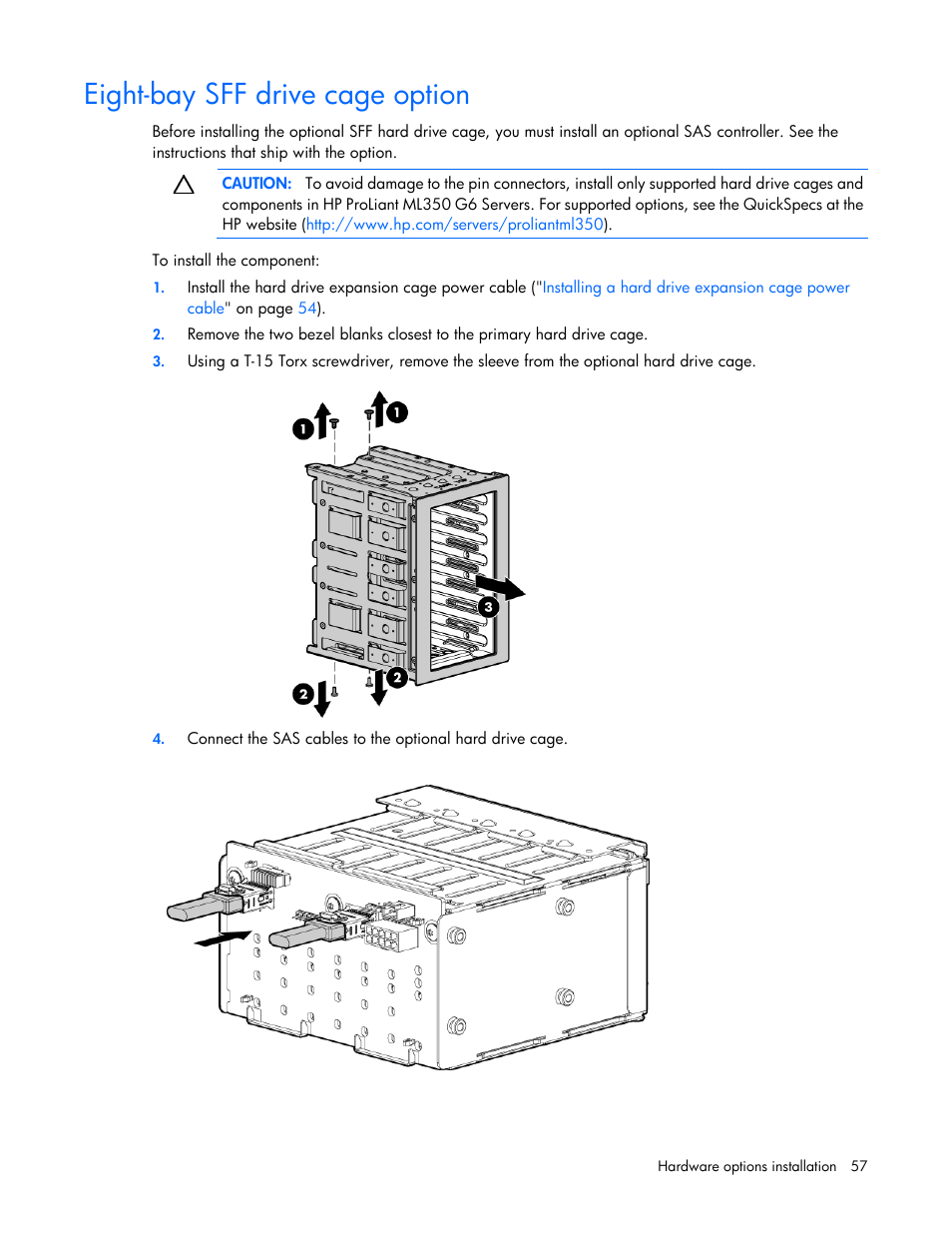 Eight-bay SFF drive cage option

Before installing the optional SFF hard drive cage, you must install an optional SAS controller. See the instructions that ship with the option.

CAUTION: To avoid damage to the pin connectors, install only supported hard drive cages and components in HP ProLiant ML350 G6 Servers. For supported options, see the QuickSpecs at the HP website (http://www.hp.com/servers/proliantml350).

To install the component:

1. Install the hard drive expansion cage power cable ("Installing a hard drive expansion cage power cable" on page 54).
2. Remove the two bezel blanks closest to the primary hard drive cage.
3. Using a T-15 Torx screwdriver, remove the sleeve from the optional hard drive cage.

1 1 3 2 2

4. Connect the SAS cables to the optional hard drive cage.

Hardware options installation 57