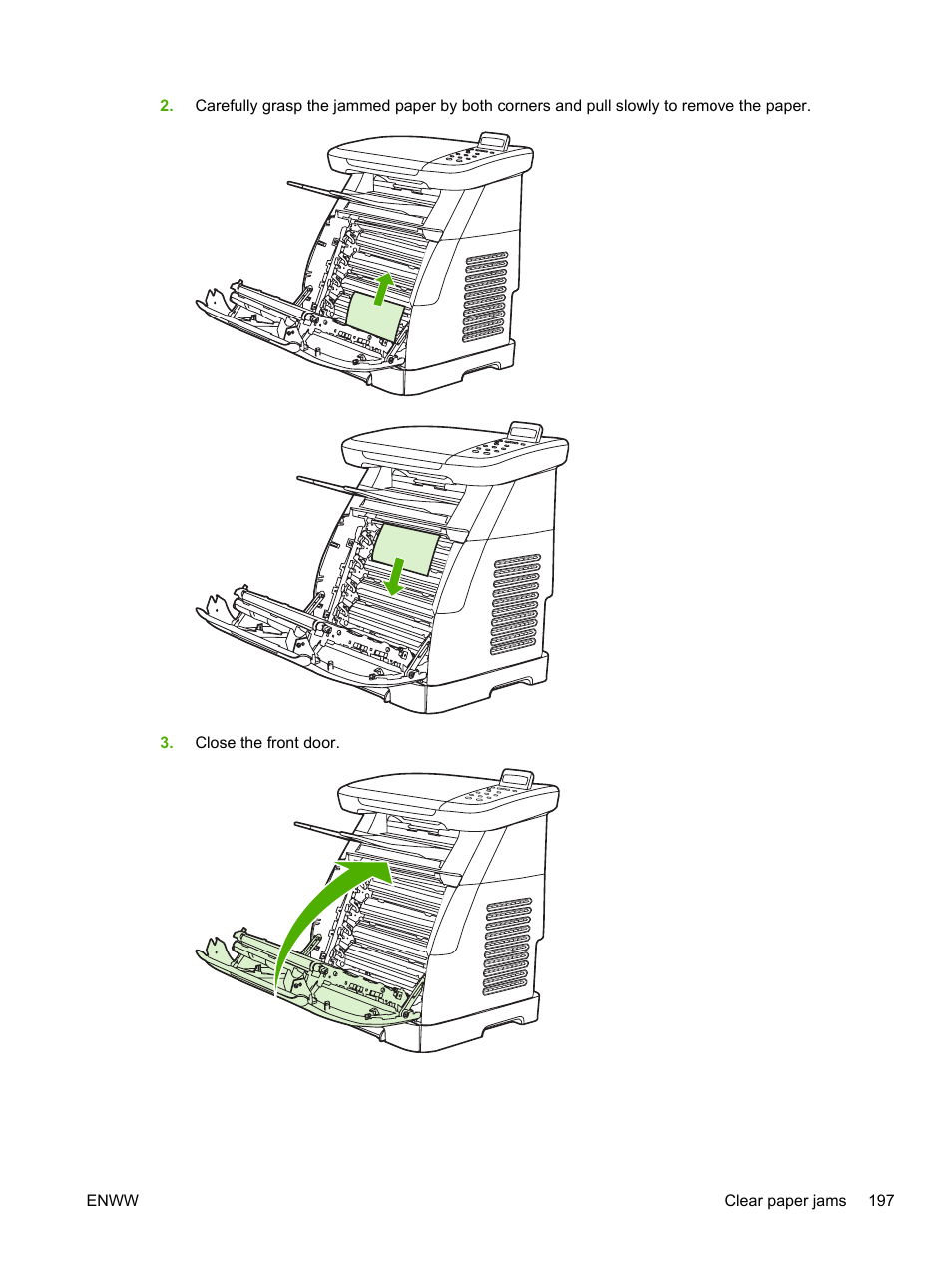 2. Carefully grasp the jammed paper by both corners and pull slowly to remove the paper.

3. Close the front door.

ENWW

Clear paper jams 197