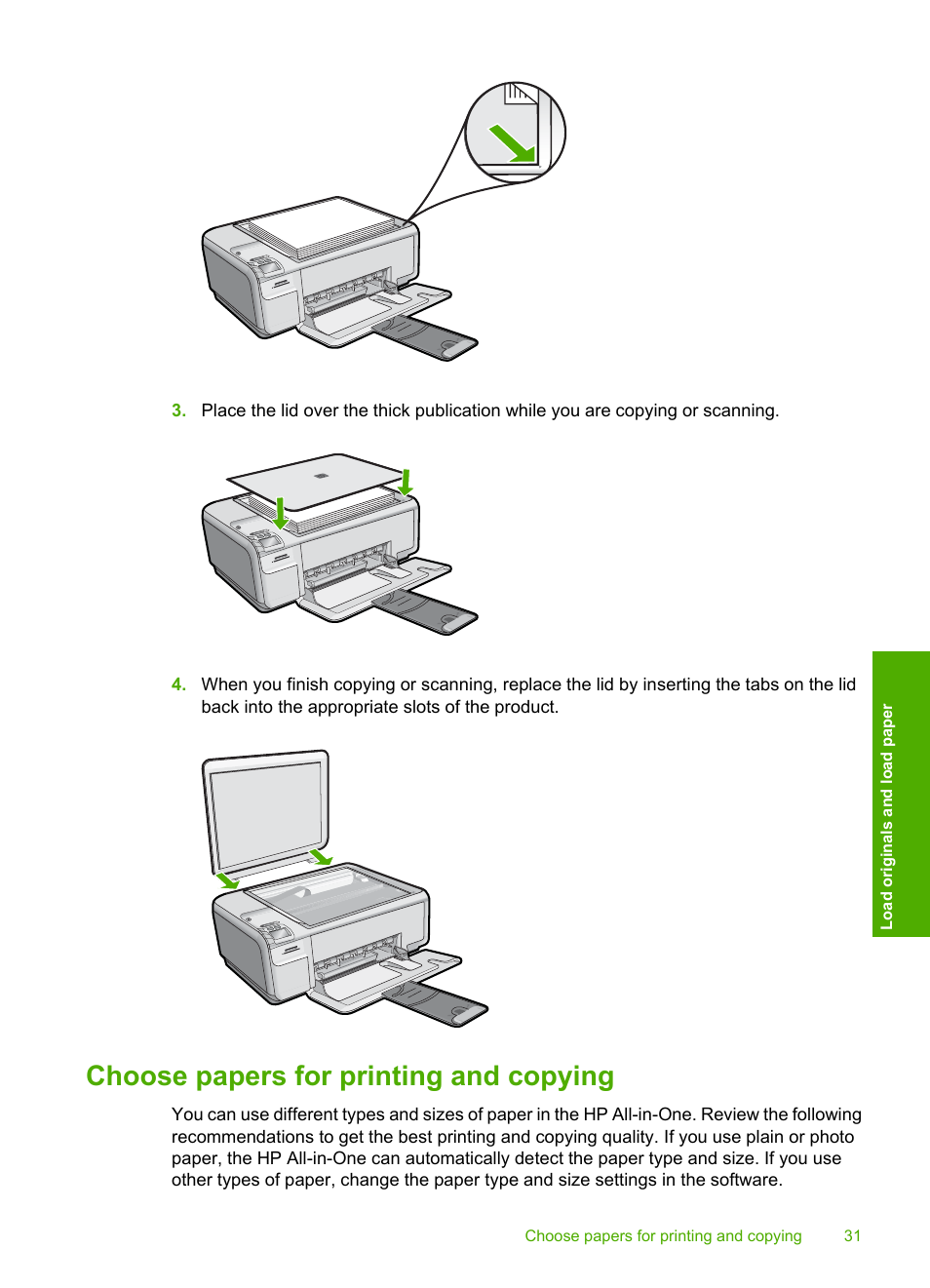 3. Place the lid over the thick publication while you are copying or scanning.

4. When you finish copying or scanning, replace the lid by inserting the tabs on the lid back into the appropriate slots of the product.

Load originals and load paper

Choose papers for printing and copying

You can use different types and sizes of paper in the HP All-in-One. Review the following recommendations to get the best printing and copying quality. If you use plain or photo paper, the HP All-in-One can automatically detect the paper type and size. If you use other types of paper, change the paper type and size settings in the software.

Choose papers for printing and copying 31