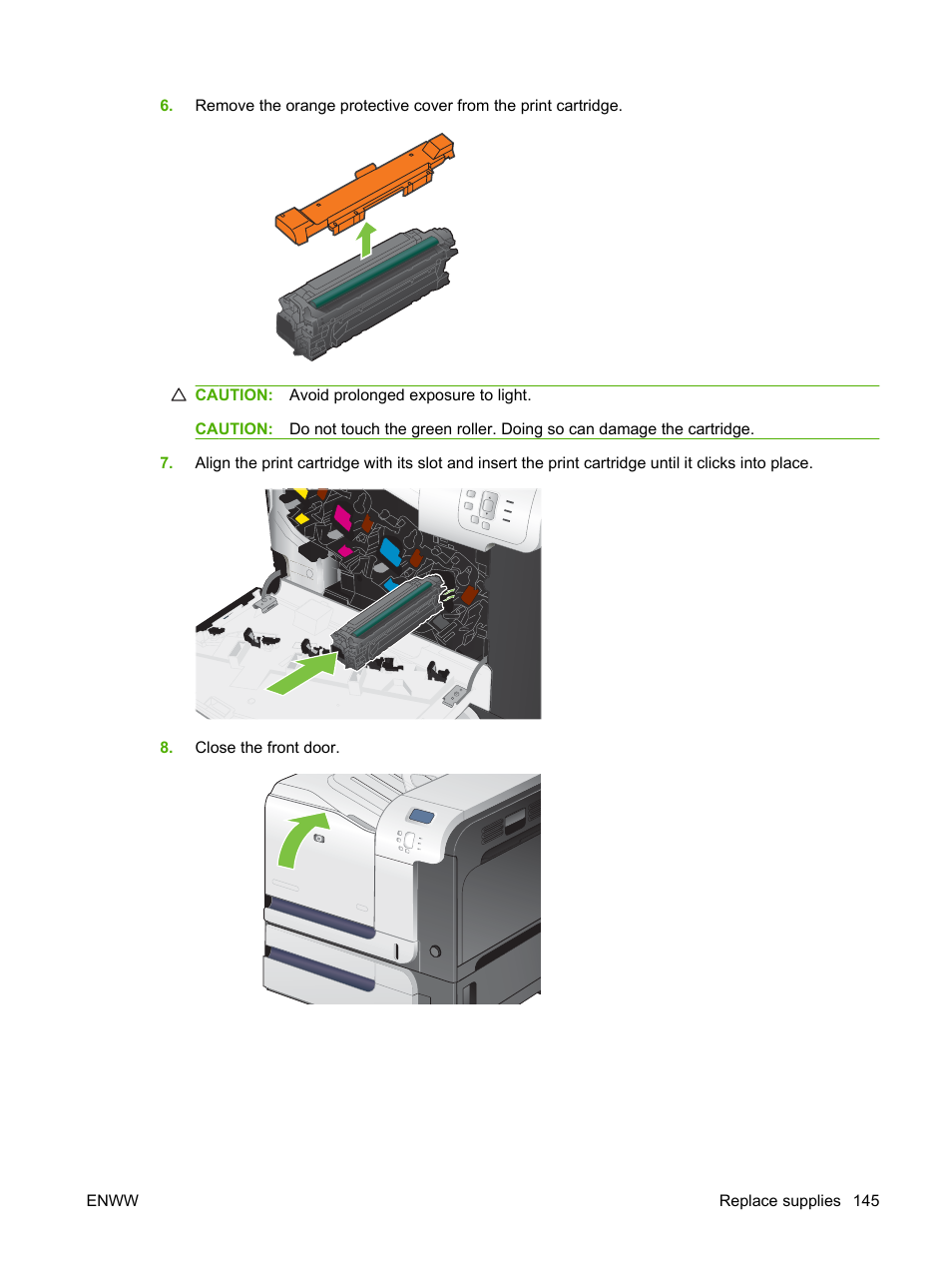 6. Remove the orange protective cover from the print cartridge.

CAUTION: Avoid prolonged exposure to light.

CAUTION: Do not touch the green roller. Doing so can damage the cartridge.

7. Align the print cartridge with its slot and insert the print cartridge until it clicks into place.

8. Close the front door.

ENWW

Replace supplies 145