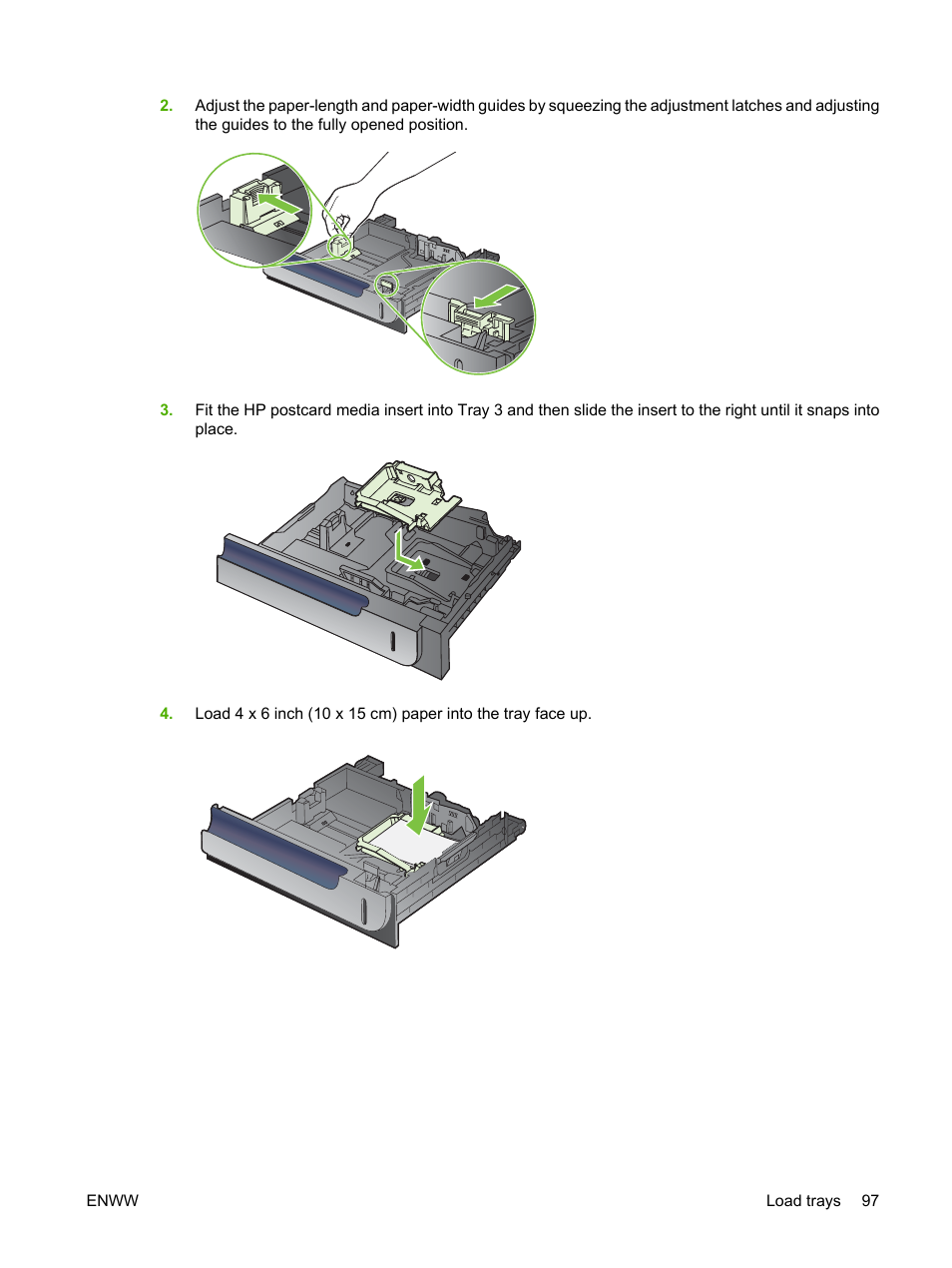 2. Adjust the paper-length and paper-width guides by squeezing the adjustment latches and adjusting the guides to the fully opened position.

3. Fit the HP postcard media insert into Tray 3 and then slide the insert to the right until it snaps into place.

4. Load 4 x 6 inch (10 x 15 cm) paper into the tray face up.

ENWW

Load trays 97