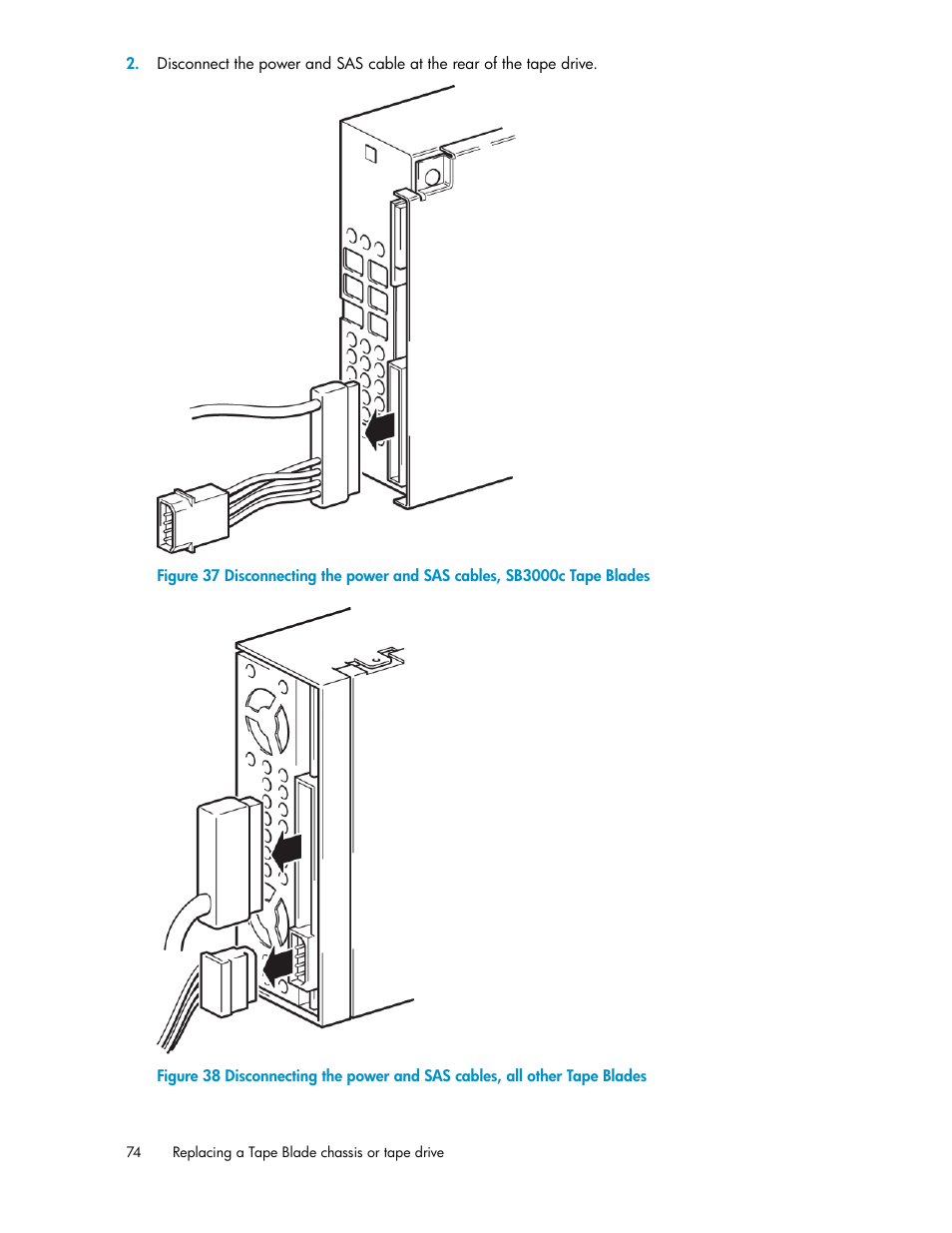 2. Disconnect the power and SAS cable at the rear of the tape drive.

Figure 37 Disconnecting the power and SAS cables, SB3000c Tape Blades

Figure 38 Disconnecting the power and SAS cables, all other Tape Blades

74 Replacing a Tape Blade chassis or tape drive