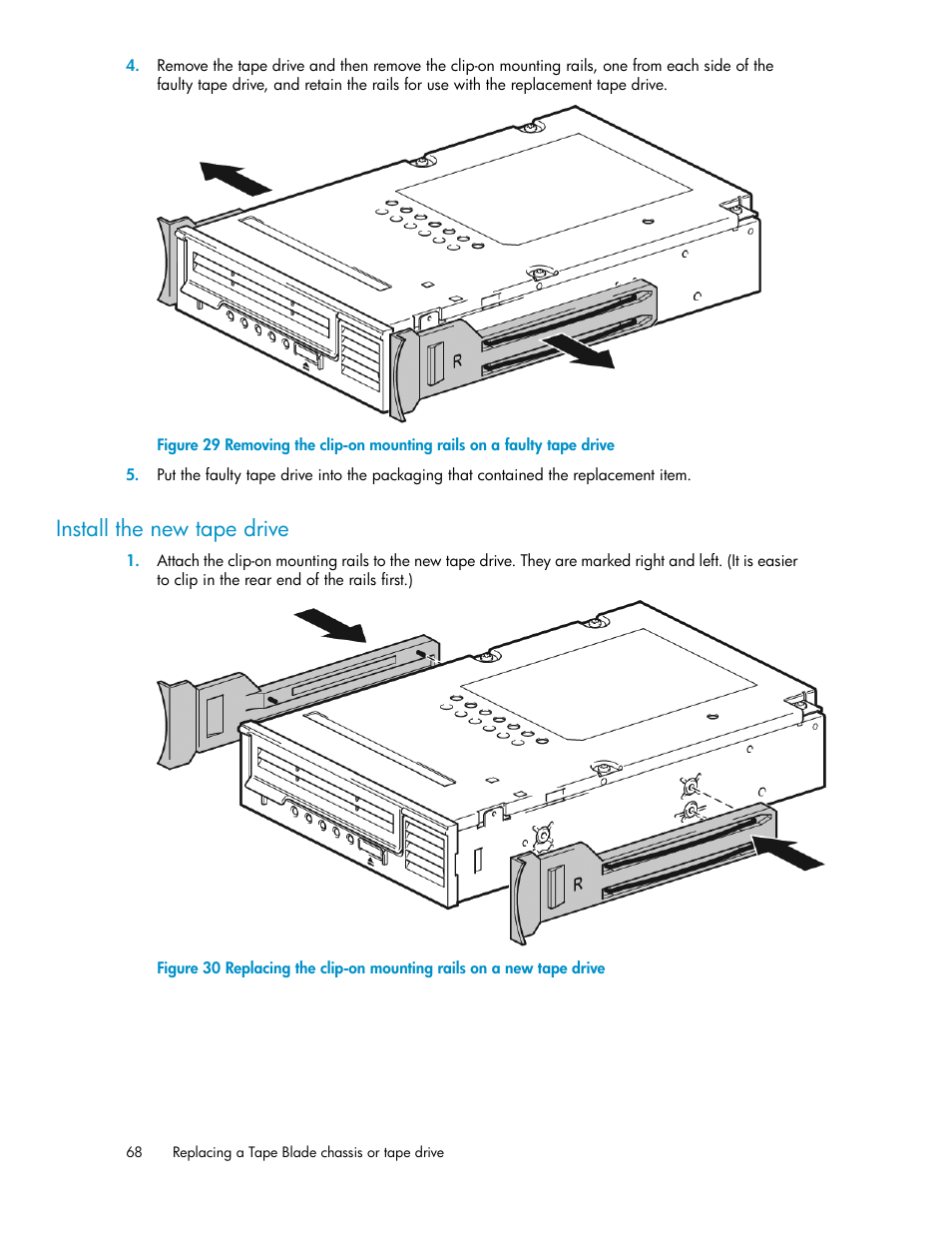 4. Remove the tape drive and then remove the clip-on mounting rails, one from each side of the faulty tape drive, and retain the rails for use with the replacement tape drive.

R

Figure 29 Removing the clip-on mounting rails on a faulty tape drive

5. Put the faulty tape drive into the packaging that contained the replacement item.

Install the new tape drive

1. Attach the clip-on mounting rails to the new tape drive. They are marked right and left. (It is easier to clip in the rear end of the rails first.)

R

Figure 30 Replacing the clip-on mounting rails on a new tape drive

68 Replacing a Tape Blade chassis or tape drive