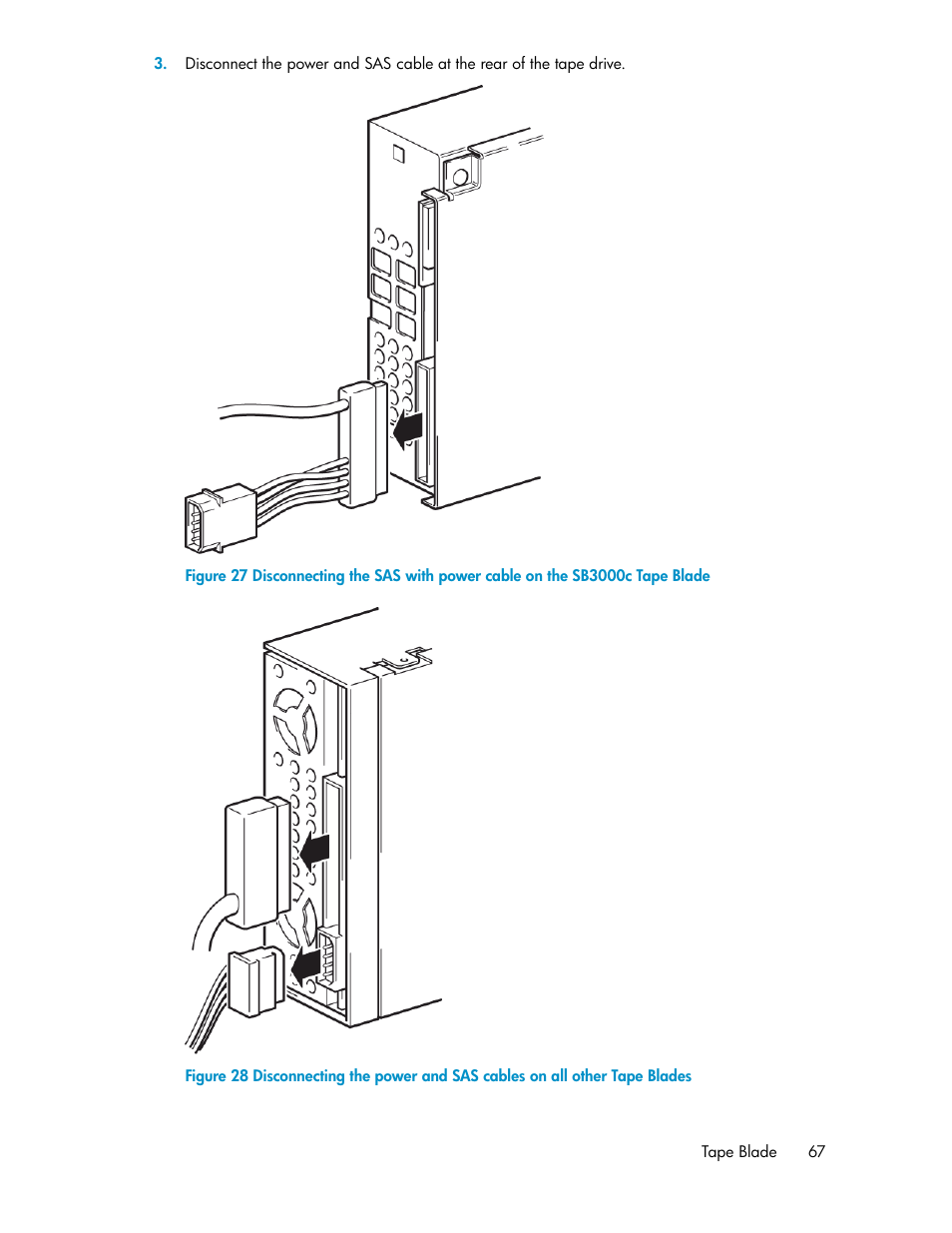 3. Disconnect the power and SAS cable at the rear of the tape drive.

Figure 27 Disconnecting the SAS with power cable on the SB3000c Tape Blade

Figure 28 Disconnecting the power and SAS cables on all other Tape Blades

Tape Blade 67