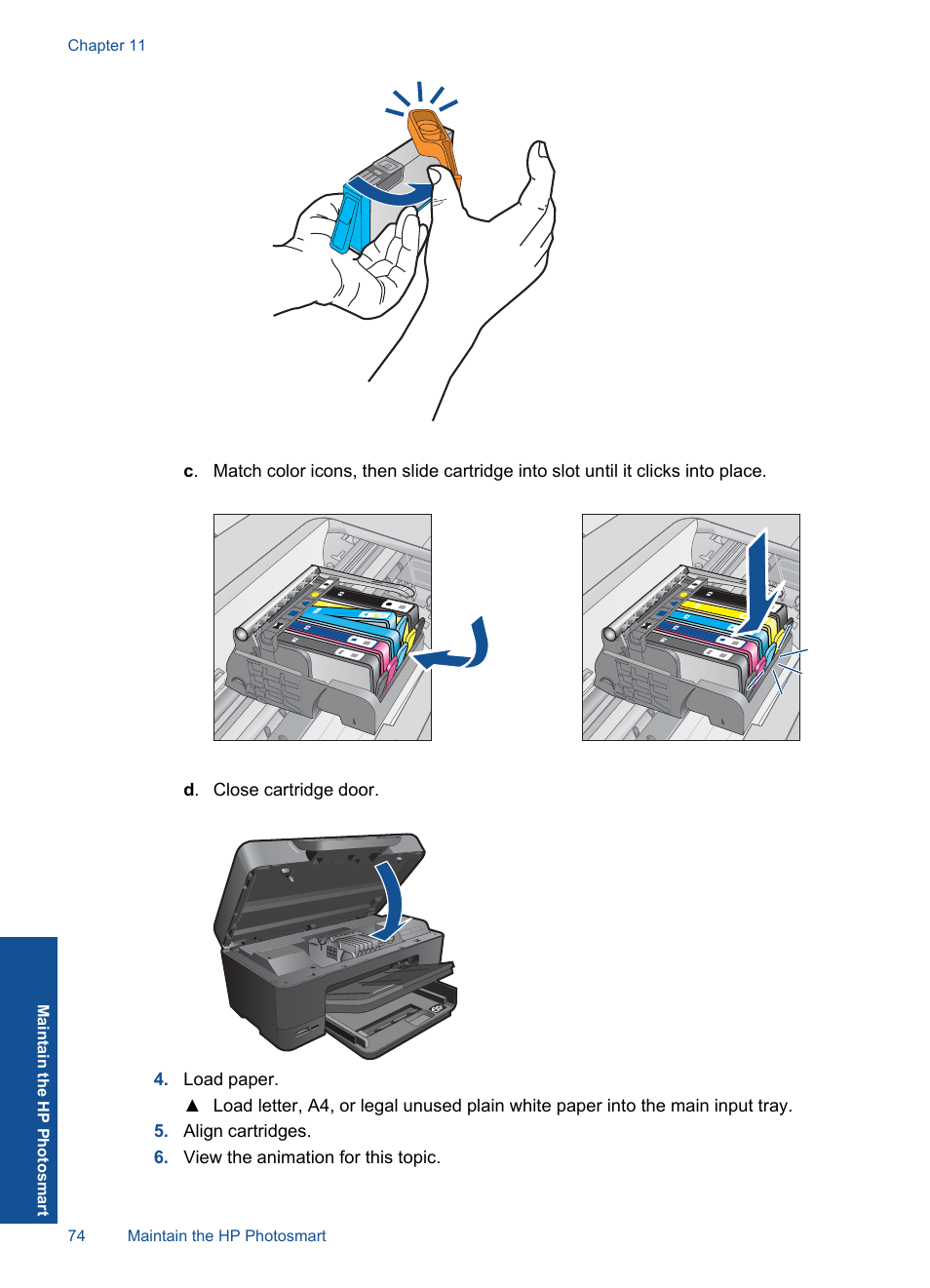 Chapter 11

c. Match color icons, then slide cartridge into slot until it clicks into place.

d. Close cartridge door.

4. Load paper.
▲ Load letter, A4, or legal unused plain white paper into the main input tray.
5. Align cartridges.
6. View the animation for this topic.

Maintain the HP Photosmart

74 Maintain the HP Photosmart