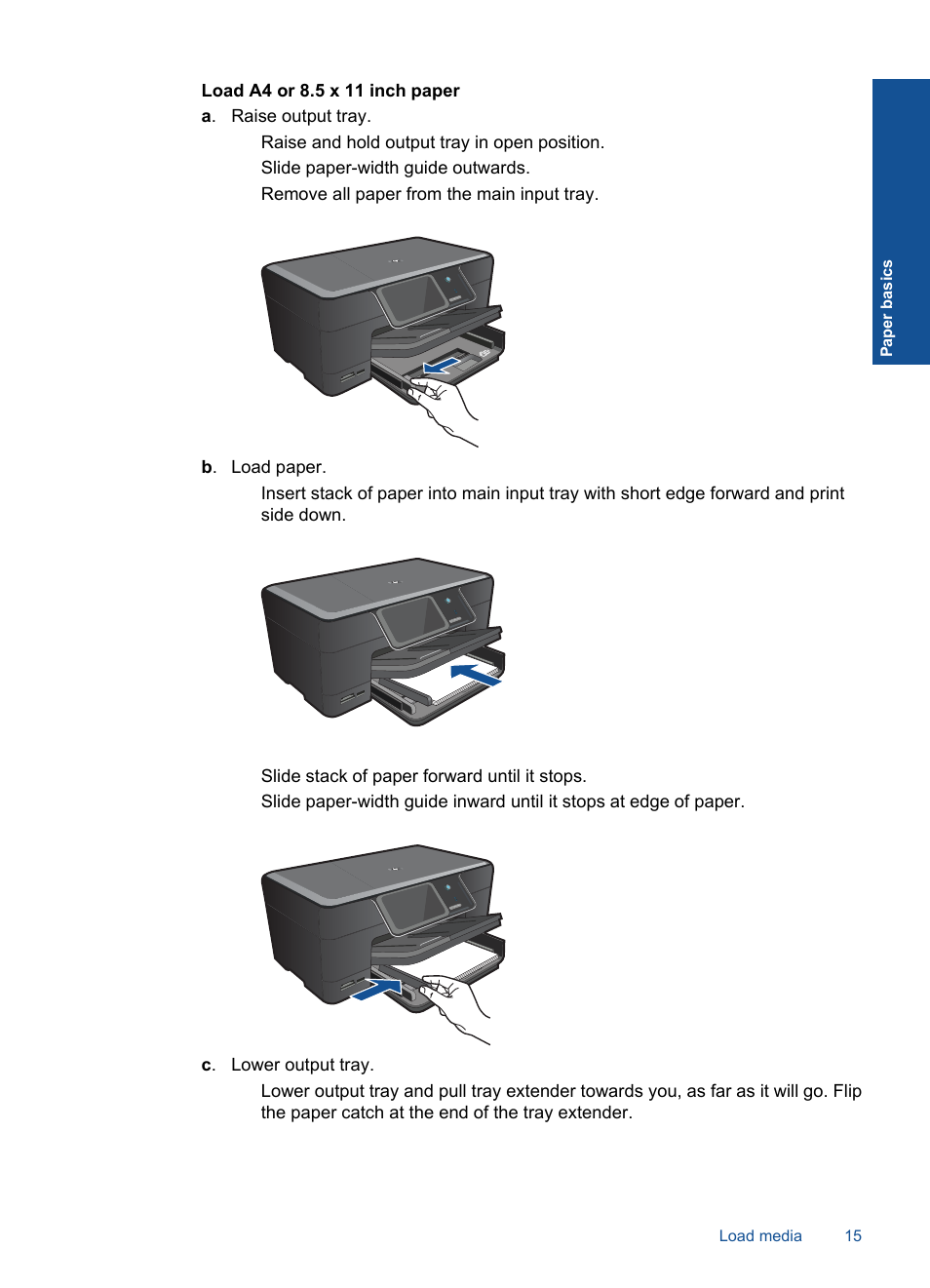 Load A4 or 8.5 x 11 inch paper

a. Raise output tray.

Raise and hold output tray in open position.

Slide paper-width guide outwards.

Remove all paper from the main input tray.

b. Load paper.

Insert stack of paper into main input tray with short edge forward and print side down.

Slide stack of paper forward until it stops.

Slide paper-width guide inward until it stops at edge of paper.

c. Lower output tray.

Lower output tray and pull tray extender towards you, as far as it will go. Flip the paper catch at the end of the tray extender.

Paper basics

Load media 15