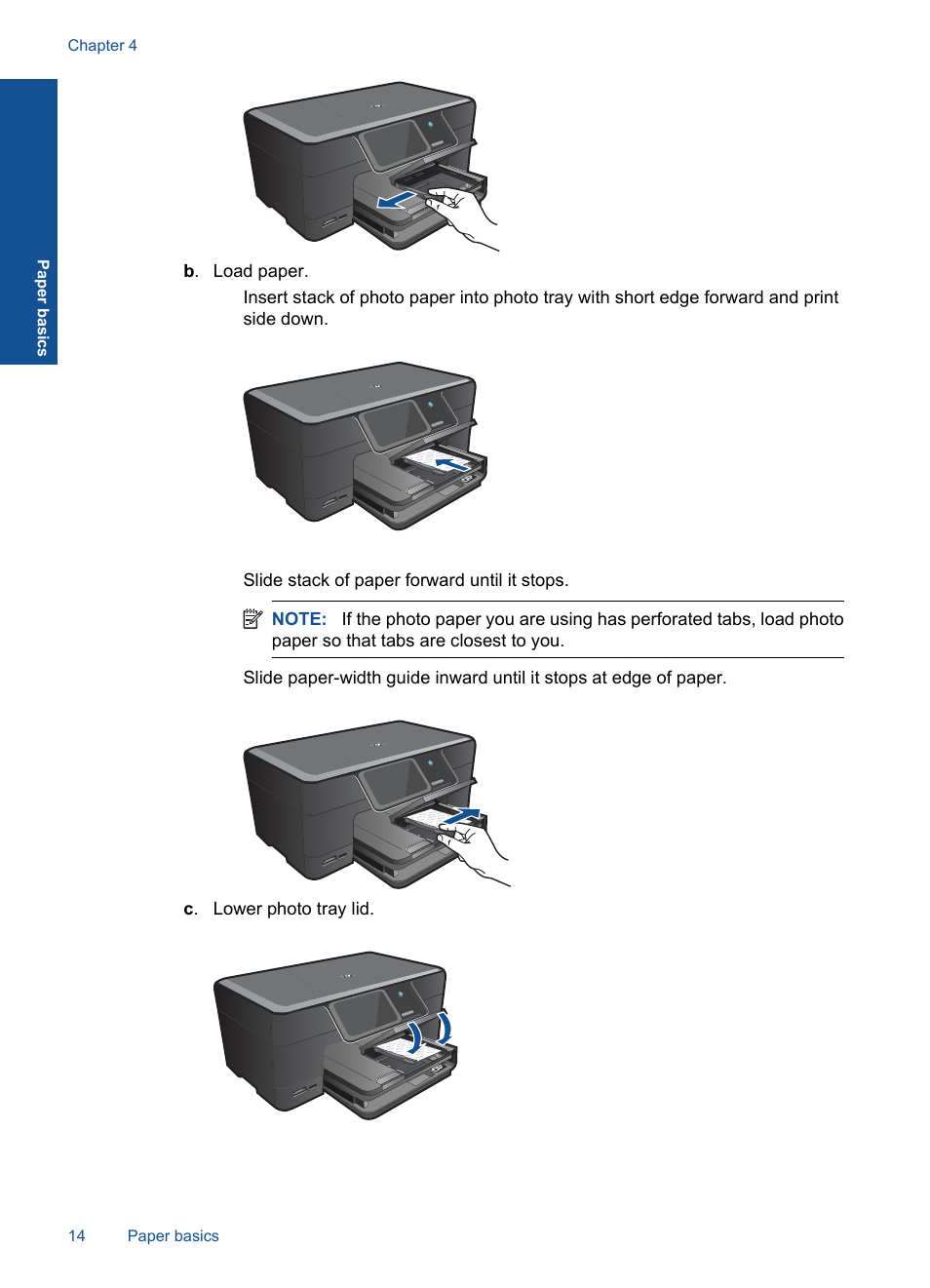 Chapter 4

Paper basics

b. Load paper.

Insert stack of photo paper into photo tray with short edge forward and print side down.

Slide stack of paper forward until it stops.

NOTE: If the photo paper you are using has perforated tabs, load photo paper so that tabs are closest to you.

Slide paper-width guide inward until it stops at edge of paper.

c. Lower photo tray lid.

14 Paper basics