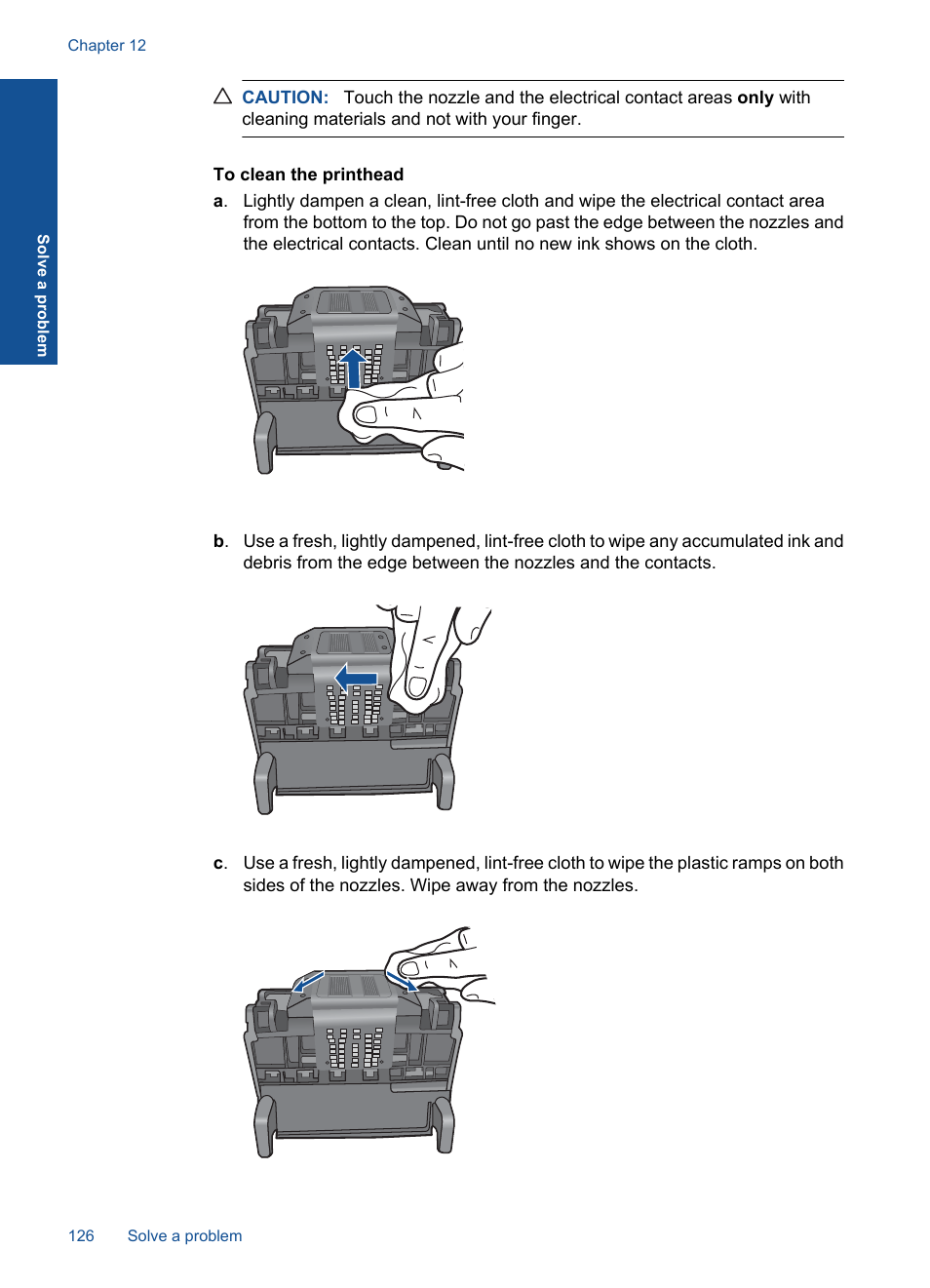 Chapter 12

Solve a problem

CAUTION: Touch the nozzle and the electrical contact areas only with cleaning materials and not with your finger.

To clean the printhead

a. Lightly dampen a clean, lint-free cloth and wipe the electrical contact area from the bottom to the top. Do not go past the edge between the nozzles and the electrical contacts. Clean until no new ink shows on the cloth.

b. Use a fresh, lightly dampened, lint-free cloth to wipe any accumulated ink and debris from the edge between the nozzles and the contacts.

c. Use a fresh, lightly dampened, lint-free cloth to wipe the plastic ramps on both sides of the nozzles. Wipe away from the nozzles.

126 Solve a problem